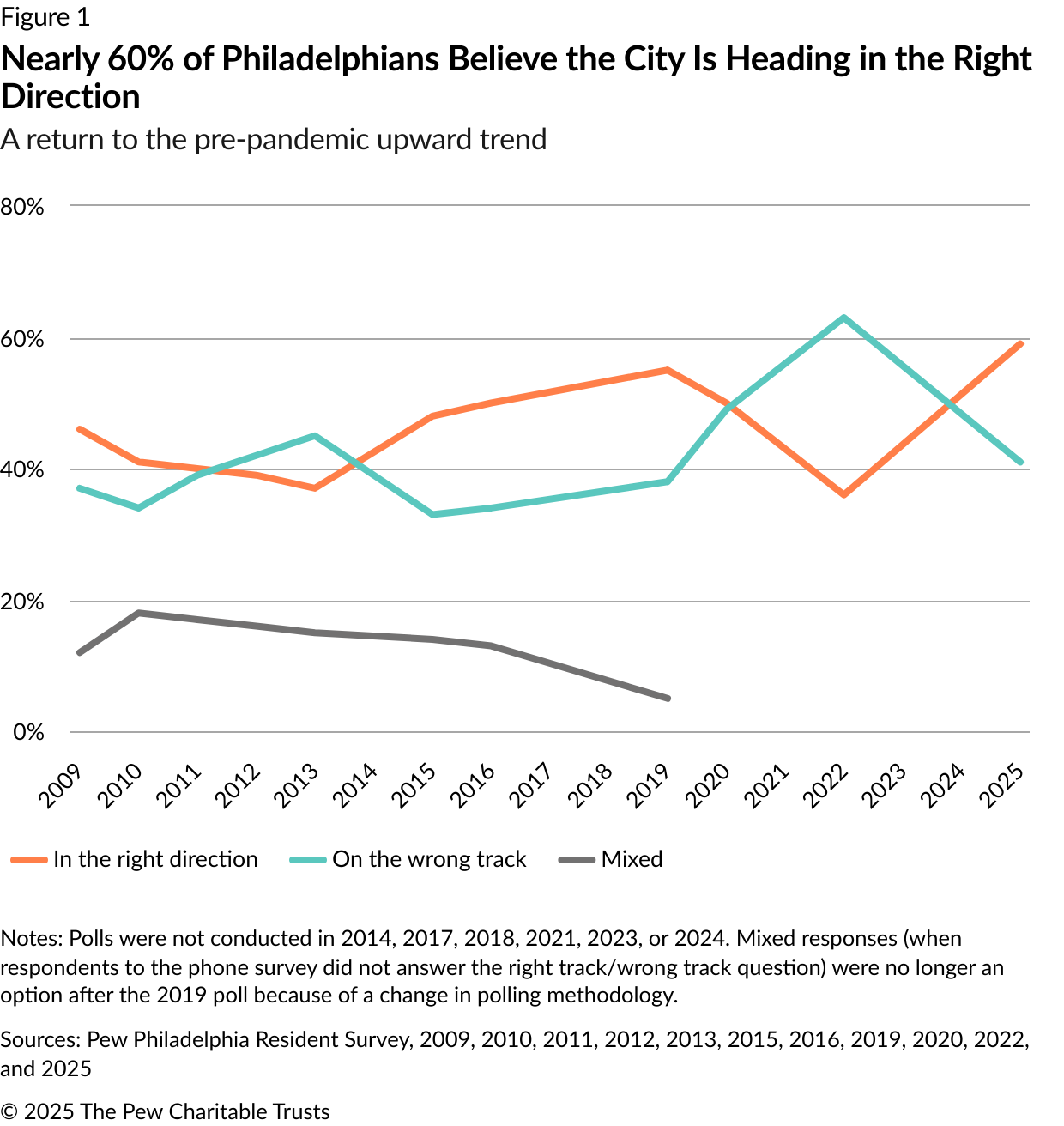 Figure 1

Nearly 60% of Philadelphians Believe the City Is Heading in the Right Direction

A return to the pre-pandemic upward trend

80%
60%
40%
20%
0%

2009 2010 2011 2012 2013 2014 2015 2016 2017 2018 2019 2020 2021 2022 2023 2024 2025

In the right direction On the wrong track Mixed

Notes: Polls were not conducted in 2014, 2017, 2018, 2021, 2023, or 2024. Mixed responses (when respondents to the phone survey did not answer the right track/wrong track question) were no longer an option after the 2019 poll because of a change in polling methodology.

Sources: Pew Philadelphia Resident Survey, 2009, 2010, 2011, 2012, 2013, 2015, 2016, 2019, 2020, 2022, and 2025

© 2025 The Pew Charitable Trusts