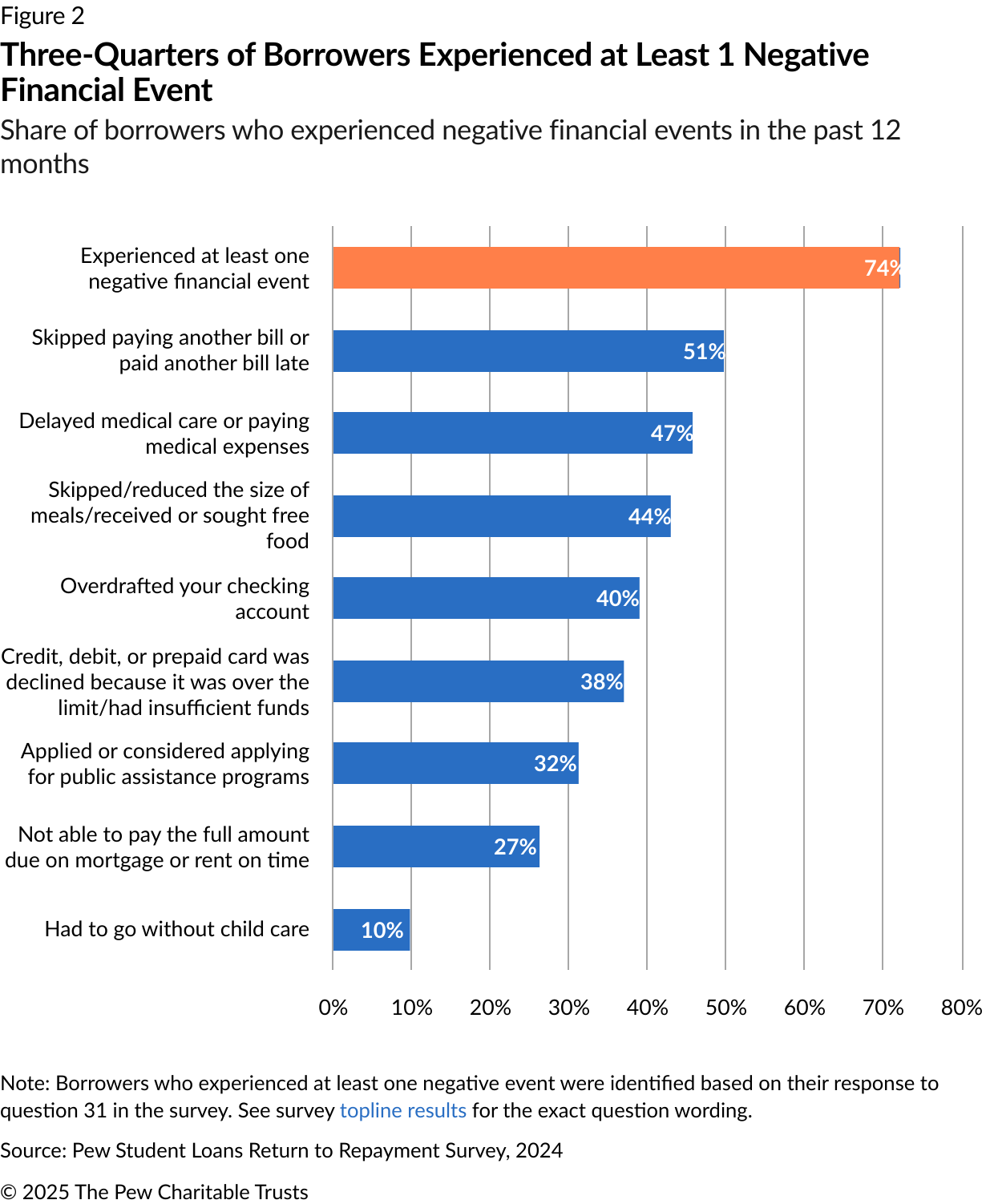 Figure 2

Three-Quarters of Borrowers Experienced at Least 1 Negative Financial Event

Share of borrowers who experienced negative financial events in the past 12 months

Experienced at least one negative financial event 74%
Skipped paying another bill or paid another bill late 51%
Delayed medical care or paying medical expenses 47%
Skipped/reduced the size of meals/received or sought free food 44%
Overdrafted your checking account 40%
Credit, debit, or prepaid card was declined because it was over the limit/had insufficient funds 38%
Applied or considered applying for public assistance programs 32%
Not able to pay the full amount due on mortgage or rent on time 27%
Had to go without child care 10%

0% 10% 20% 30% 40% 50% 60% 70% 80%

Note: Borrowers who experienced at least one negative event were identified based on their response to question 31 in the survey. See survey topline results for the exact question wording.

Source: Pew Student Loans Return to Repayment Survey, 2024

© 2025 The Pew Charitable Trusts