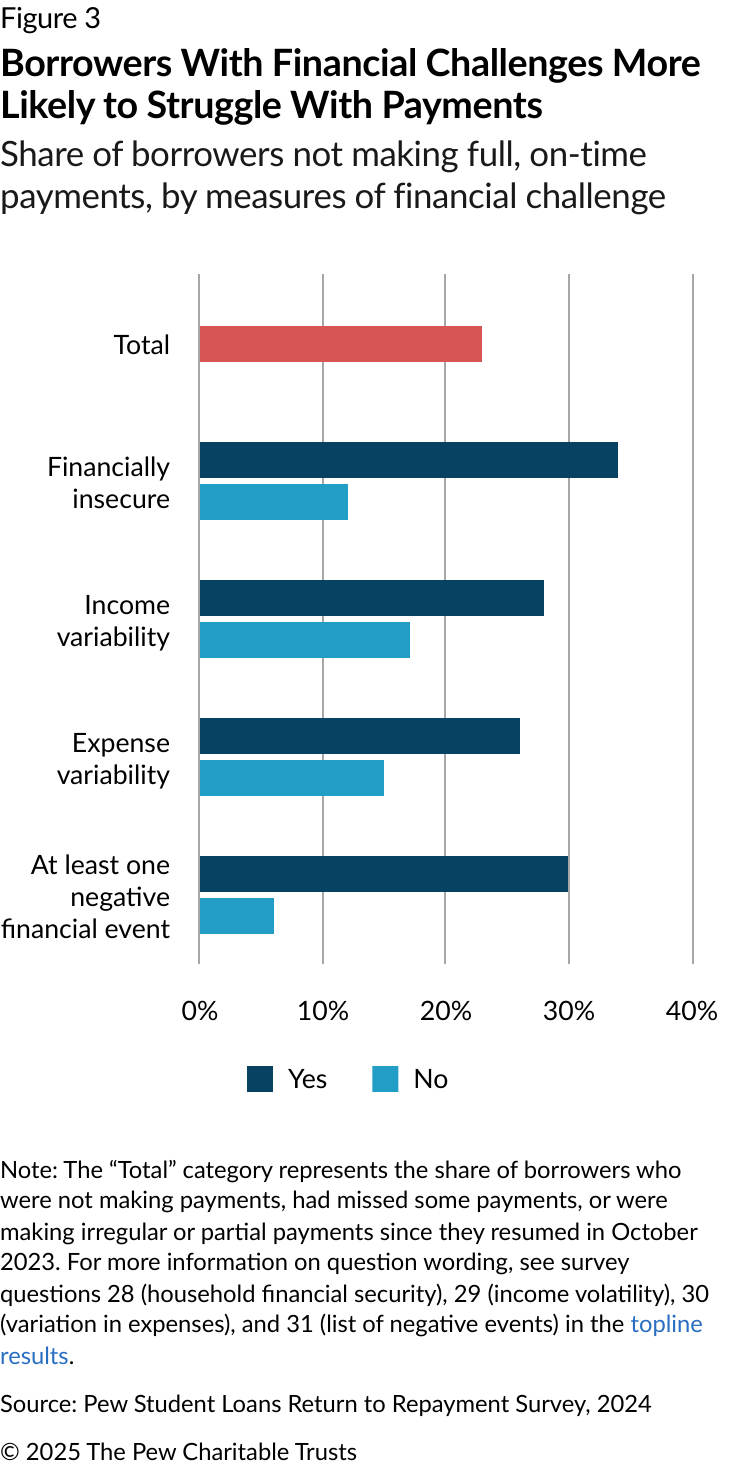 Figure 3

Borrowers With Financial Challenges More Likely to Struggle With Payments

Share of borrowers not making full, on-time payments, by measures of financial challenge

Total

Financially insecure

Income variability

Expense variability

At least one negative financial event

0%
10%
20%
30%
40%

Yes
No

Note: The “Total” category represents the share of borrowers who were not making payments, had missed some payments, or were making irregular or partial payments since they resumed in October 2023. For more information on question wording, see survey questions 28 (household financial security), 29 (income volatility), 30 (variation in expenses), and 31 (list of negative events) in the topline results.

Source: Pew Student Loans Return to Repayment Survey, 2024

© 2025 The Pew Charitable Trusts