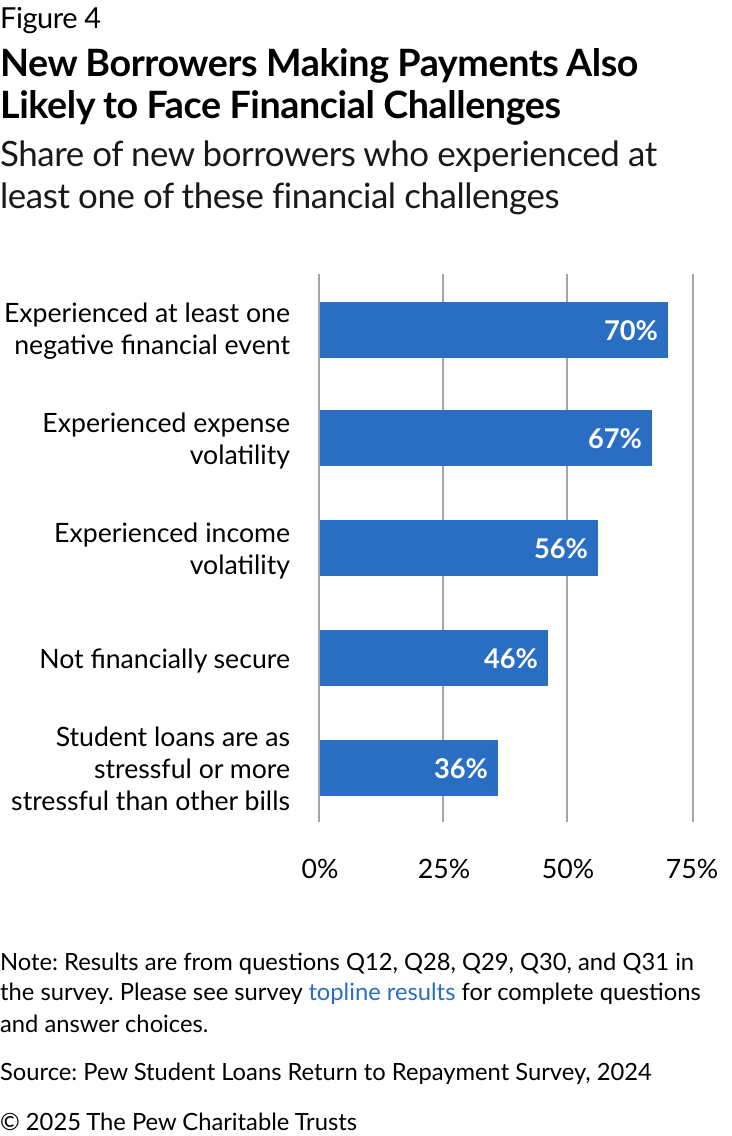 Figure 4

New Borrowers Making Payments Also Likely to Face Financial Challenges

Share of new borrowers who experienced at least one of these financial challenges

Experienced at least one negative financial event 70%

Experienced expense volatility 67%

Experienced income volatility 56%

Not financially secure 46%

Student loans are as stressful or more stressful than other bills 36%

0% 25% 50% 75%

Note: Results are from questions Q12, Q28, Q29, Q30, and Q31 in the survey. Please see survey topline results for complete questions and answer choices.

Source: Pew Student Loans Return to Repayment Survey, 2024

© 2025 The Pew Charitable Trusts