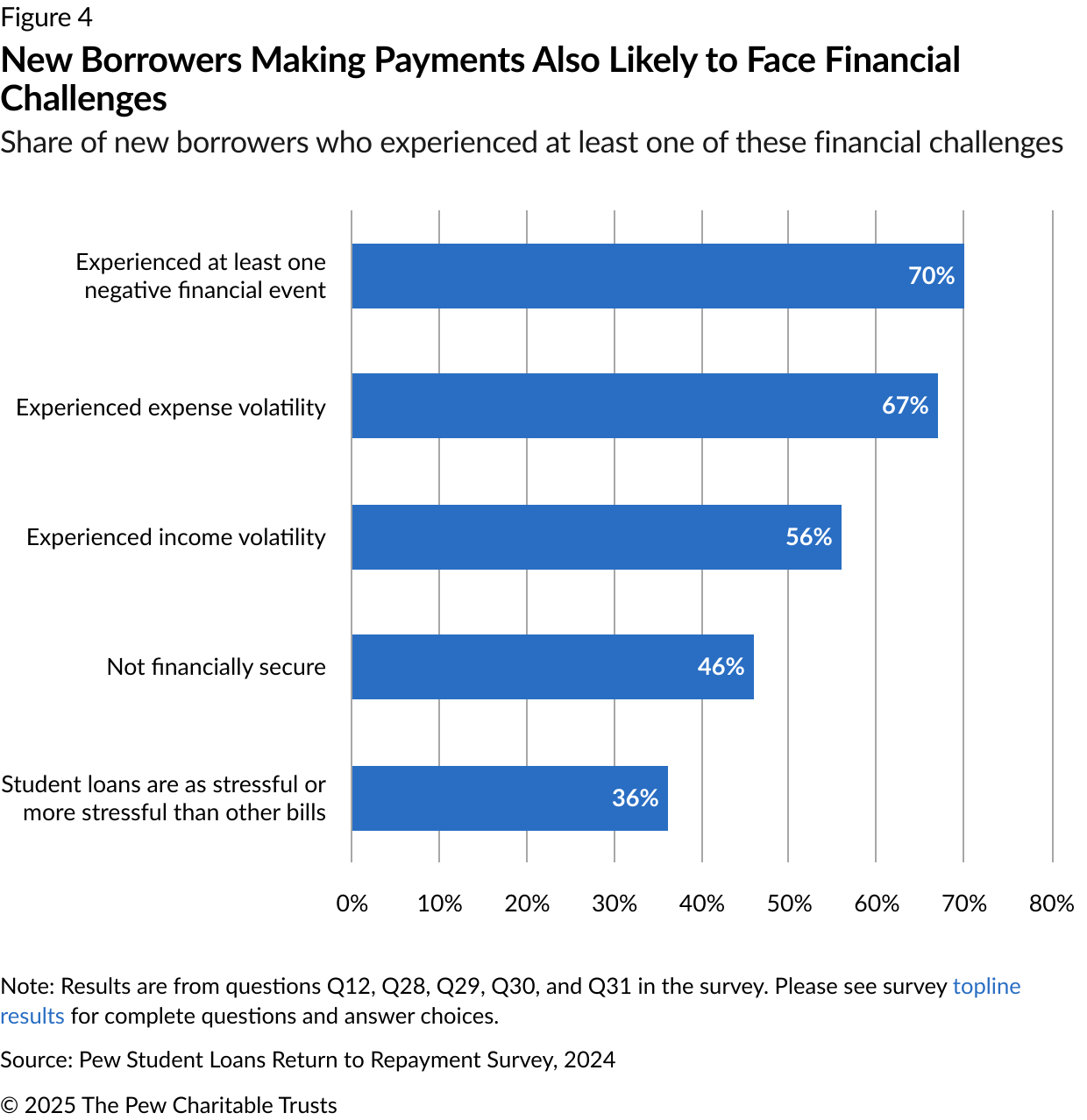 Figure 4

New Borrowers Making Payments Also Likely to Face Financial Challenges

Share of new borrowers who experienced at least one of these financial challenges

Experienced at least one negative financial event 70%

Experienced expense volatility 67%

Experienced income volatility 56%

Not financially secure 46%

Student loans are as stressful or more stressful than other bills 36%

0% 10% 20% 30% 40% 50% 60% 70% 80%

Note: Results are from questions Q12, Q28, Q29, Q30, and Q31 in the survey. Please see survey topline results for complete questions and answer choices.

Source: Pew Student Loans Return to Repayment Survey, 2024

© 2025 The Pew Charitable Trusts