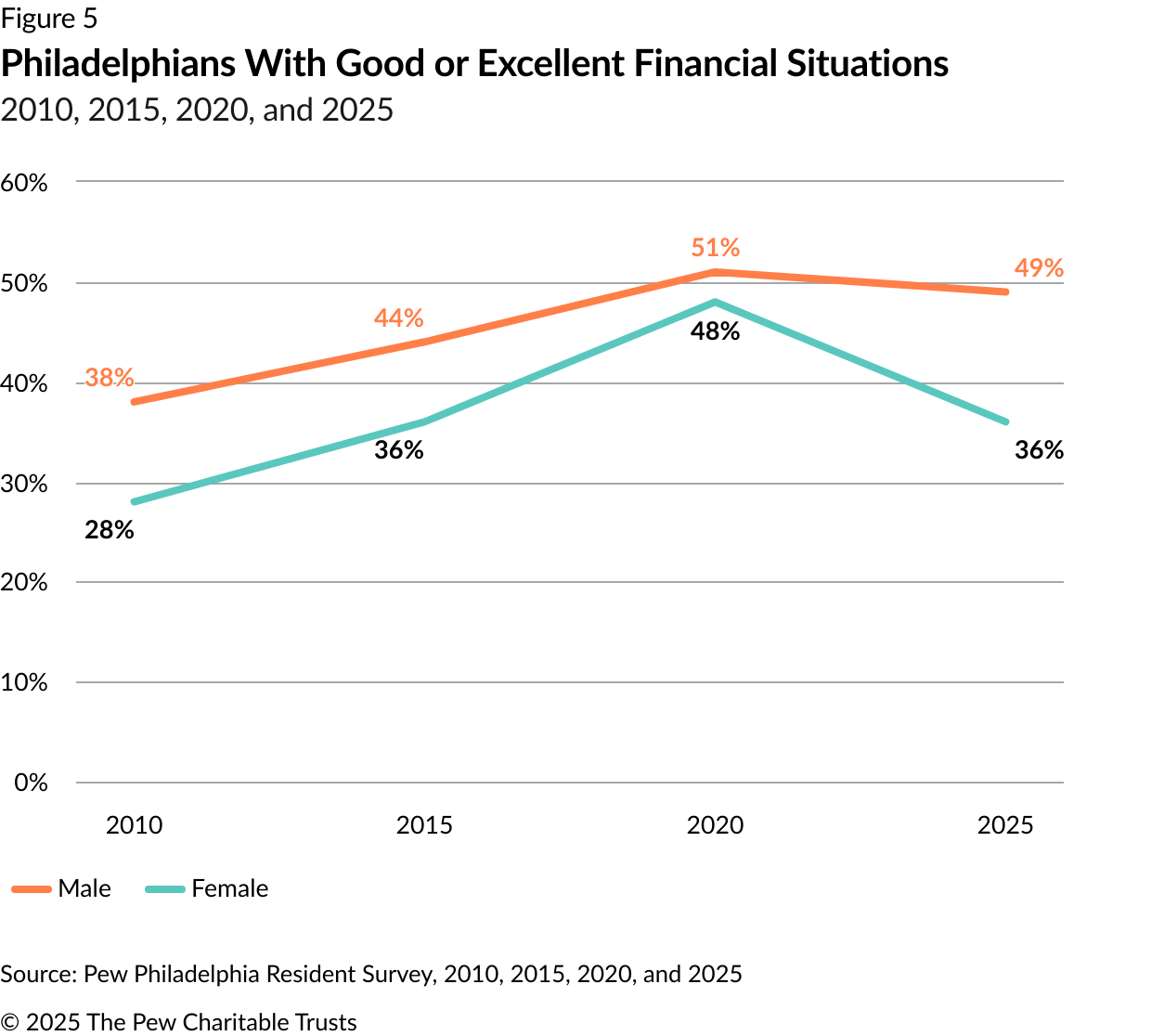 Figure 5

Philadelphians With Good or Excellent Financial Situations

2010, 2015, 2020, and 2025

60%
50%
40%
30%
20%
10%
0%

38%
44%
51%
49%
28%
36%
48%
36%

2010
2015
2020
2025

Male
Female

Source: Pew Philadelphia Resident Survey, 2010, 2015, 2020, and 2025

© 2025 The Pew Charitable Trusts