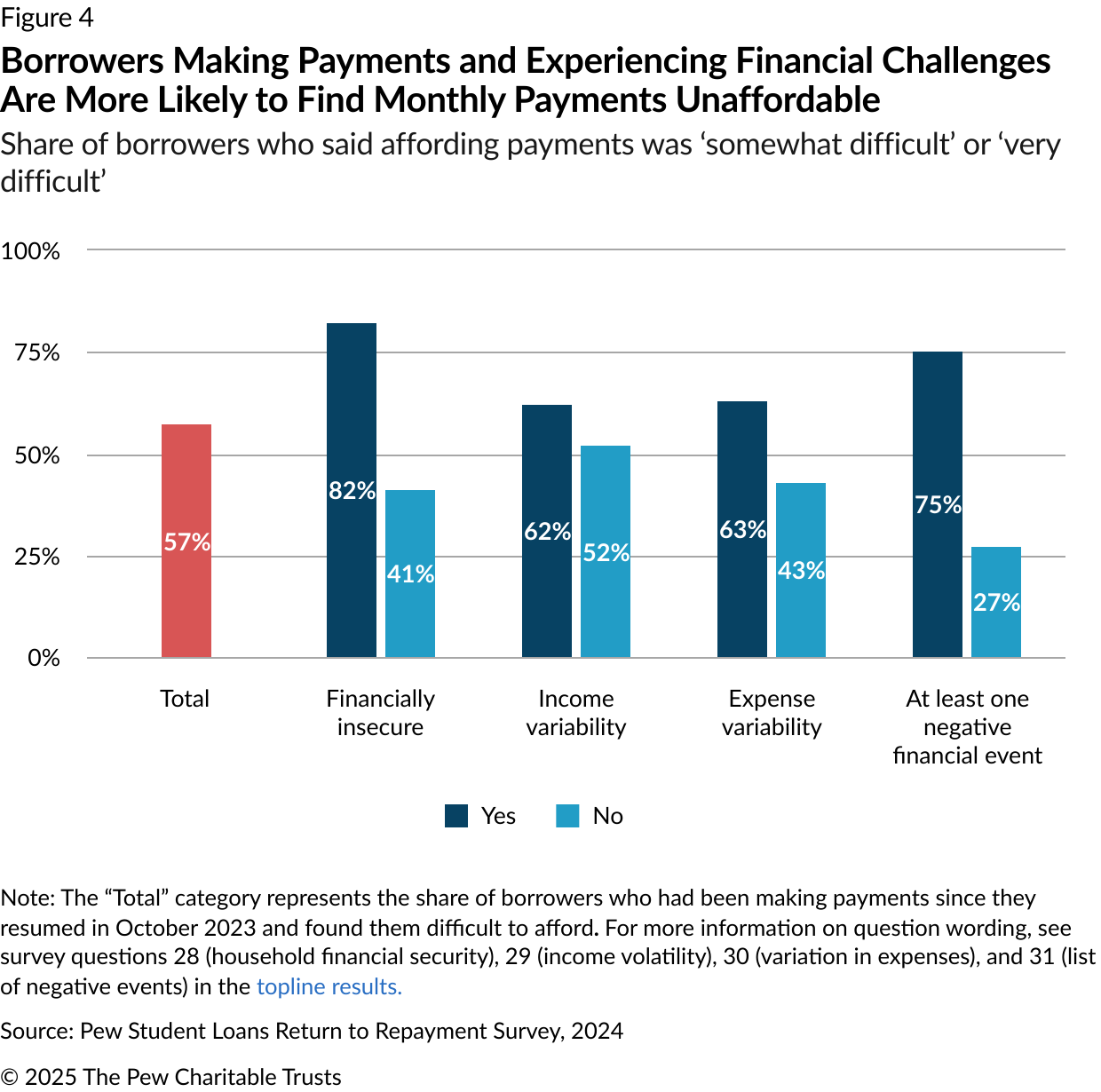 Figure 4

Borrowers Making Payments and Experiencing Financial Challenges Are More Likely to Find Monthly Payments Unaffordable

Share of borrowers who said affording payments was ‘somewhat difficult’ or ‘very difficult’

100%
75%
50%
25%
0%

57%
82%
41%
62%
52%
63%
43%
75%
27%

Total
Financially insecure
Income variability
Expense variability
At least one negative financial event

Yes
No

Note: The “Total” category represents the share of borrowers who had been making payments since they resumed in October 2023 and found them difficult to afford. For more information on question wording, see survey questions 28 (household financial security), 29 (income volatility), 30 (variation in expenses), and 31 (list of negative events) in the topline results.

Source: Pew Student Loans Return to Repayment Survey, 2024

© 2025 The Pew Charitable Trusts