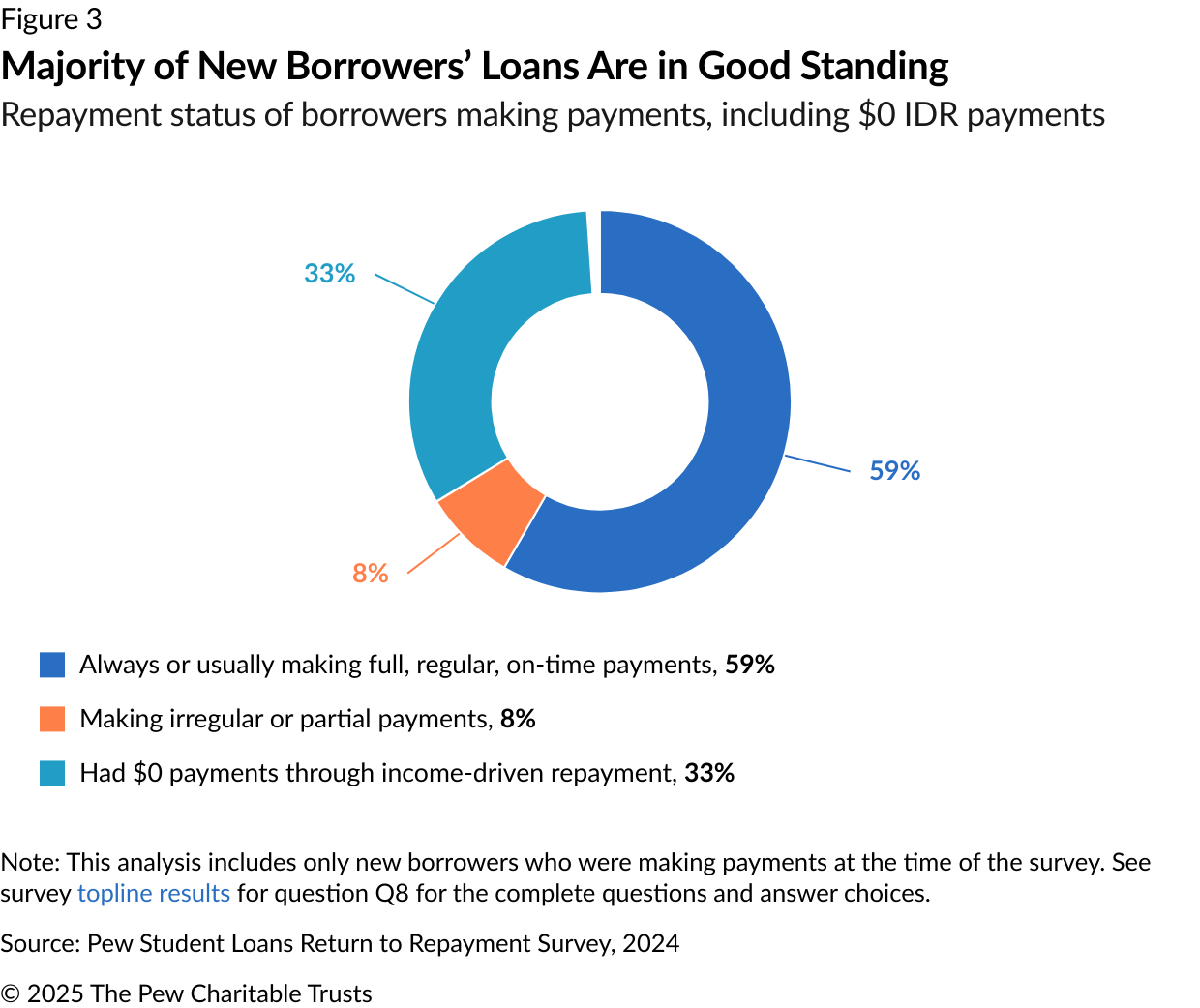 Figure 3

Majority of New Borrowers' Loans Are in Good Standing

Repayment status of borrowers making payments, including \$0 IDR payments

33%

59%

8%

Always or usually making full, regular, on-time payments, 59%

Making irregular or partial payments, 8%

Had \$0 payments through income-driven repayment, 33%

Note: This analysis includes only new borrowers who were making payments at the time of the survey. See survey topline results for question Q8 for the complete questions and answer choices.

Source: Pew Student Loans Return to Repayment Survey, 2024

© 2025 The Pew Charitable Trusts