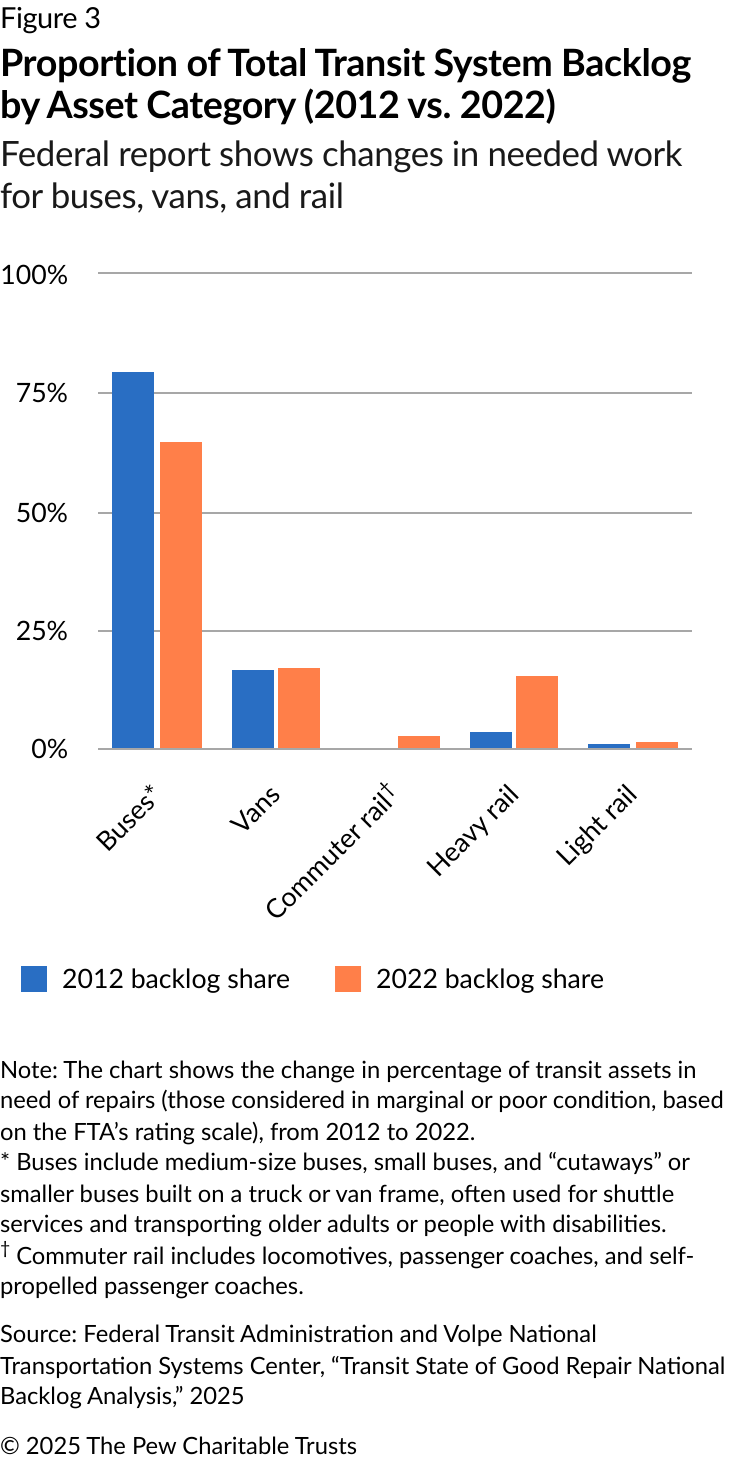 Figure 3
Proportion of Total Transit System Backlog by Asset Category (2012 vs. 2022)
Federal report shows changes in needed work for buses, vans, and rail

100%
75%
50%
25%
0%

Buses*
Vans
Commuter rail†
Heavy rail
Light rail

2012 backlog share
2022 backlog share

Note: The chart shows the change in percentage of transit assets in need of repairs (those considered in marginal or poor condition, based on the FTA's rating scale), from 2012 to 2022.
* Buses include medium-size buses, small buses, and "cutaways" or smaller buses built on a truck or van frame, often used for shuttle services and transporting older adults or people with disabilities.
† Commuter rail includes locomotives, passenger coaches, and self-propelled passenger coaches.

Source: Federal Transit Administration and Volpe National Transportation Systems Center, "Transit State of Good Repair National Backlog Analysis," 2025

© 2025 The Pew Charitable Trusts