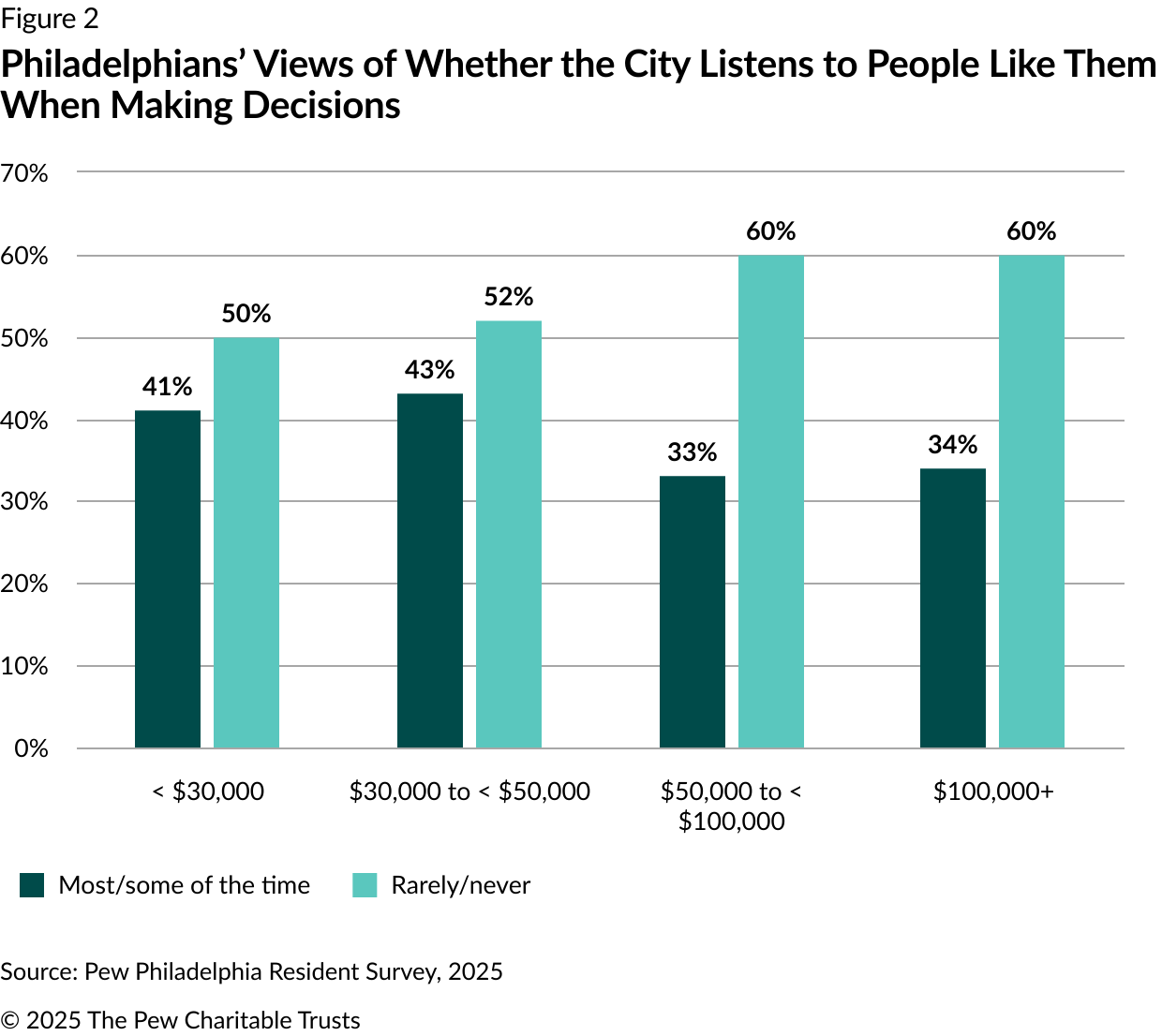 Figure 2

Philadelphians' Views of Whether the City Listens to People Like Them When Making Decisions

70%
60%
50%
40%
30%
20%
10%
0%

41%
50%
43%
52%
33%
60%
34%
60%

< \$30,000
\$30,000 to < \$50,000
\$50,000 to < \$100,000
\$100,000+

Most/some of the time
Rarely/never

Source: Pew Philadelphia Resident Survey, 2025

© 2025 The Pew Charitable Trusts