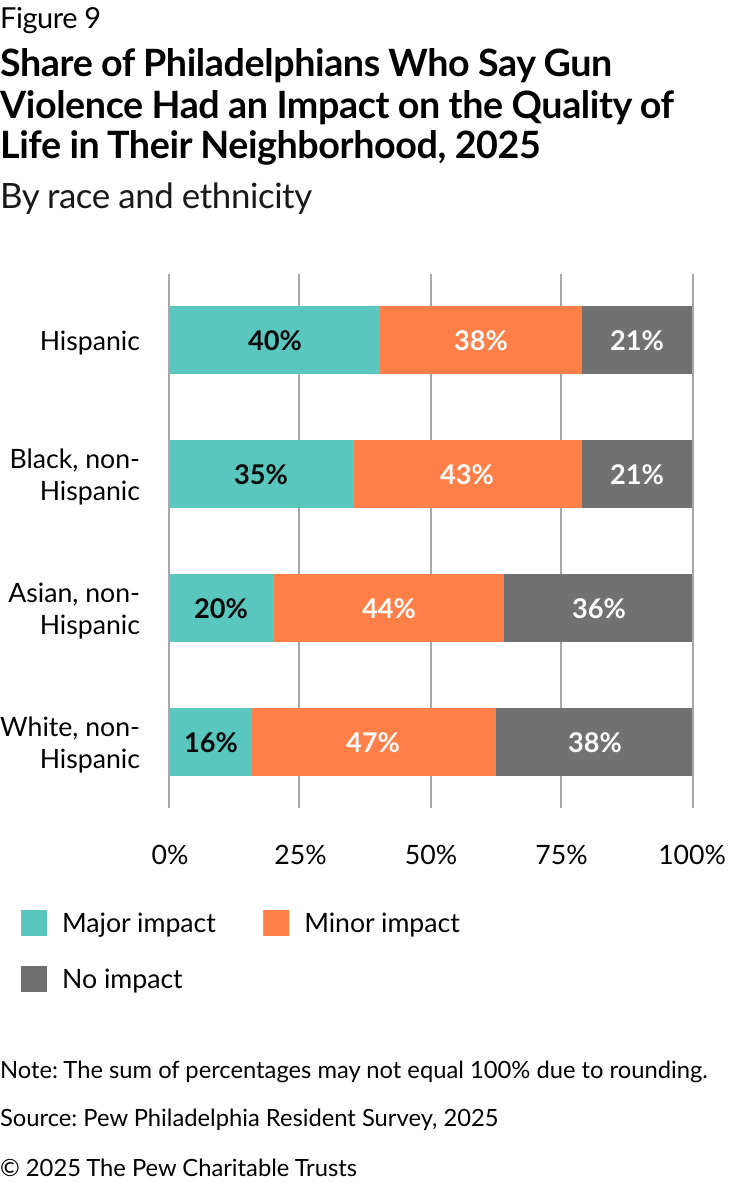 Figure 9

Share of Philadelphians Who Say Gun Violence Had an Impact on the Quality of Life in Their Neighborhood, 2025

By race and ethnicity

Hispanic 40% 38% 21%

Black, non-Hispanic 35% 43% 21%

Asian, non-Hispanic 20% 44% 36%

White, non-Hispanic 16% 47% 38%

0% 25% 50% 75% 100%

Major impact
Minor impact
No impact

Note: The sum of percentages may not equal 100% due to rounding.

Source: Pew Philadelphia Resident Survey, 2025

© 2025 The Pew Charitable Trusts