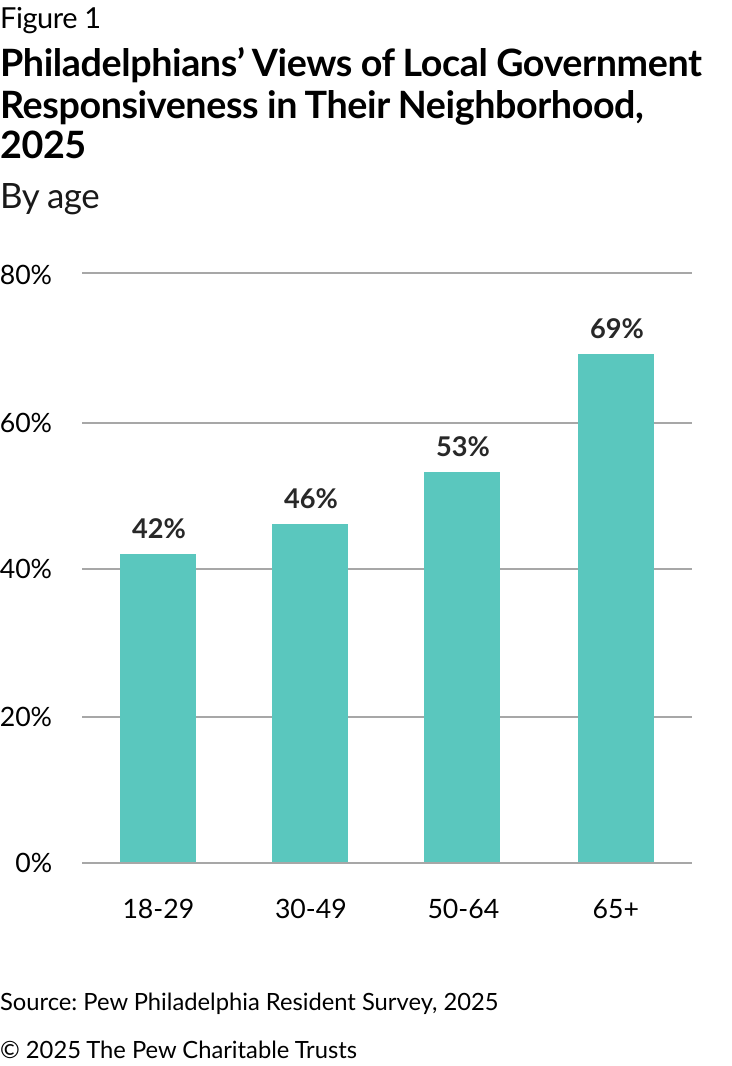 Figure 1

Philadelphians' Views of Local Government Responsiveness in Their Neighborhood, 2025

By age

80%
60%
40%
20%
0%

42%
46%
53%
69%

18-29
30-49
50-64
65+

Source: Pew Philadelphia Resident Survey, 2025

© 2025 The Pew Charitable Trusts