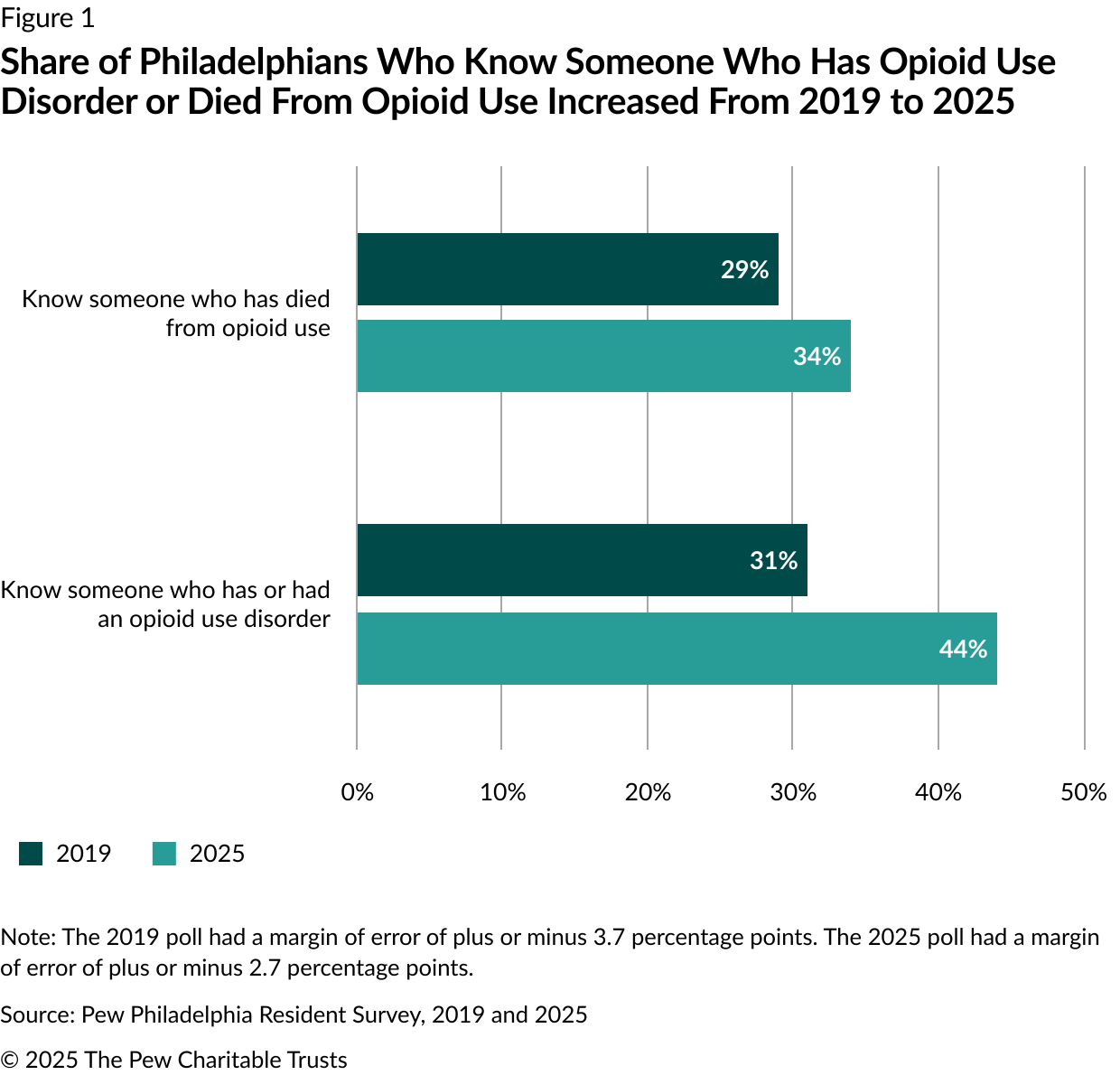 Figure 1

Share of Philadelphians Who Know Someone Who Has Opioid Use Disorder or Died From Opioid Use Increased From 2019 to 2025

Know someone who has died from opioid use

29%

34%

Know someone who has or had an opioid use disorder

31%

44%

0%
10%
20%
30%
40%
50%

2019
2025

Note: The 2019 poll had a margin of error of plus or minus 3.7 percentage points. The 2025 poll had a margin of error of plus or minus 2.7 percentage points.

Source: Pew Philadelphia Resident Survey, 2019 and 2025

© 2025 The Pew Charitable Trusts