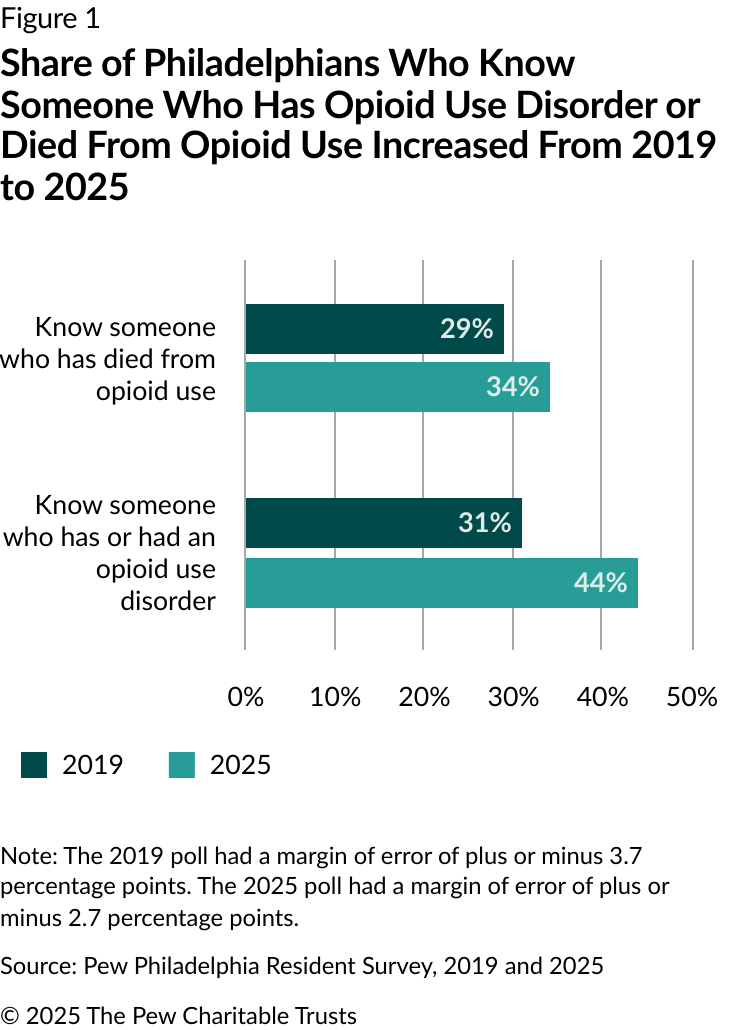 Figure 1

Share of Philadelphians Who Know Someone Who Has Opioid Use Disorder or Died From Opioid Use Increased From 2019 to 2025

Know someone who has died from opioid use

29%

34%

Know someone who has or had an opioid use disorder

31%

44%

0%
10%
20%
30%
40%
50%

2019
2025

Note: The 2019 poll had a margin of error of plus or minus 3.7 percentage points. The 2025 poll had a margin of error of plus or minus 2.7 percentage points.

Source: Pew Philadelphia Resident Survey, 2019 and 2025

© 2025 The Pew Charitable Trusts