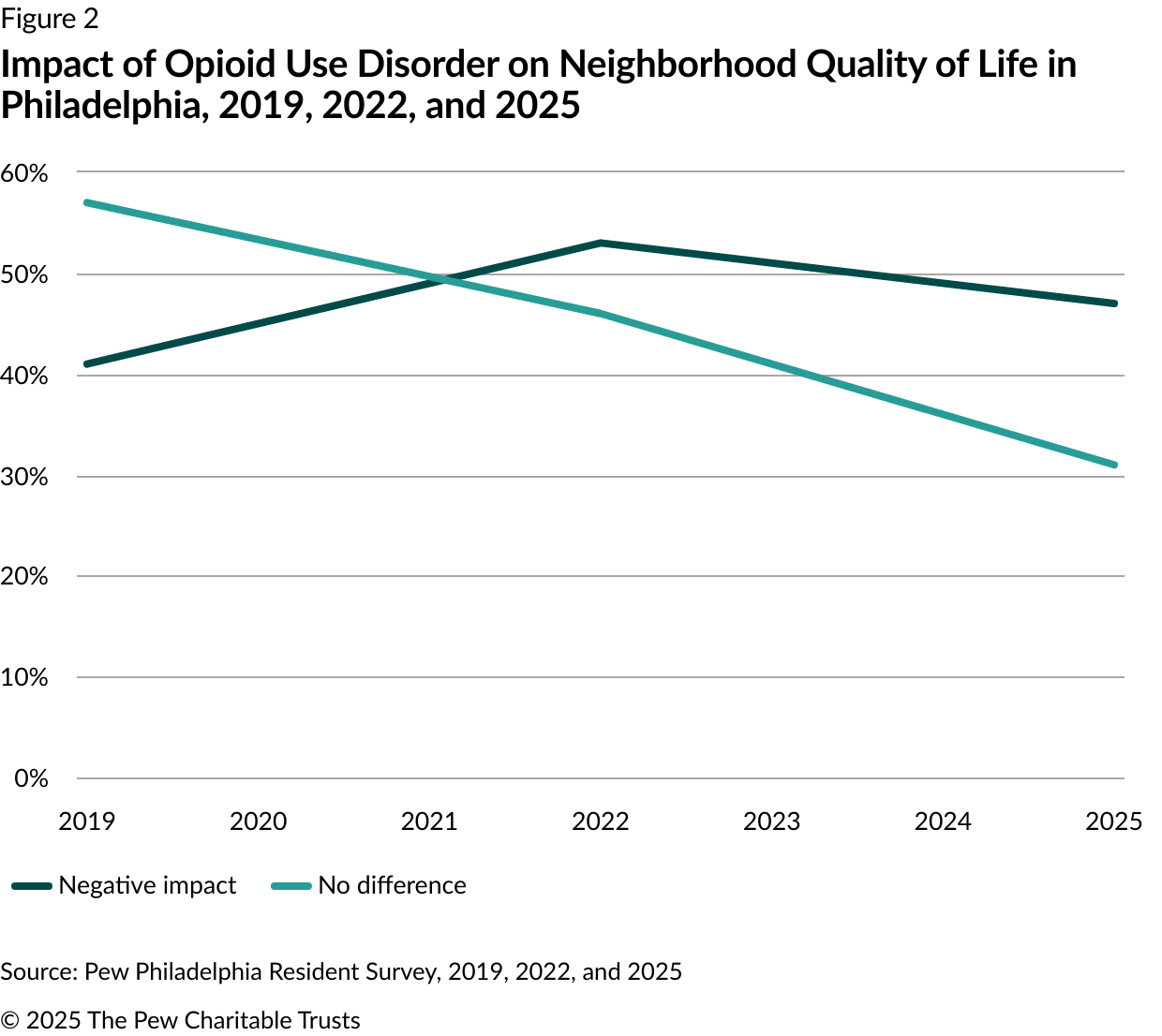 Figure 2

Impact of Opioid Use Disorder on Neighborhood Quality of Life in Philadelphia, 2019, 2022, and 2025

60%
50%
40%
30%
20%
10%
0%

2019 2020 2021 2022 2023 2024 2025

Negative impact No difference

Source: Pew Philadelphia Resident Survey, 2019, 2022, and 2025

© 2025 The Pew Charitable Trusts