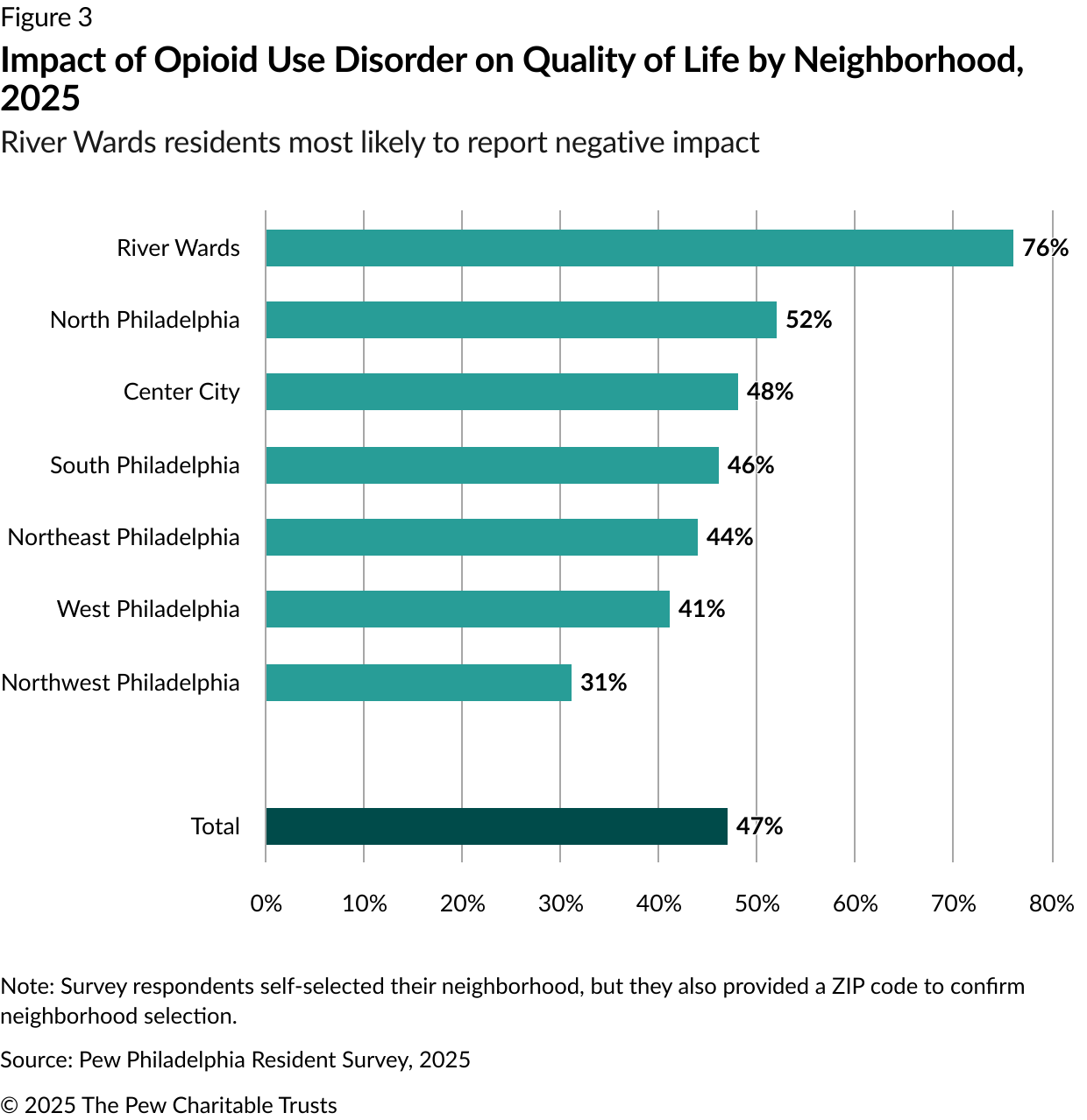 Figure 3

Impact of Opioid Use Disorder on Quality of Life by Neighborhood, 2025

River Wards residents most likely to report negative impact

River Wards 76%
North Philadelphia 52%
Center City 48%
South Philadelphia 46%
Northeast Philadelphia 44%
West Philadelphia 41%
Northwest Philadelphia 31%
Total 47%

0% 10% 20% 30% 40% 50% 60% 70% 80%

Note: Survey respondents self-selected their neighborhood, but they also provided a ZIP code to confirm neighborhood selection.

Source: Pew Philadelphia Resident Survey, 2025

© 2025 The Pew Charitable Trusts