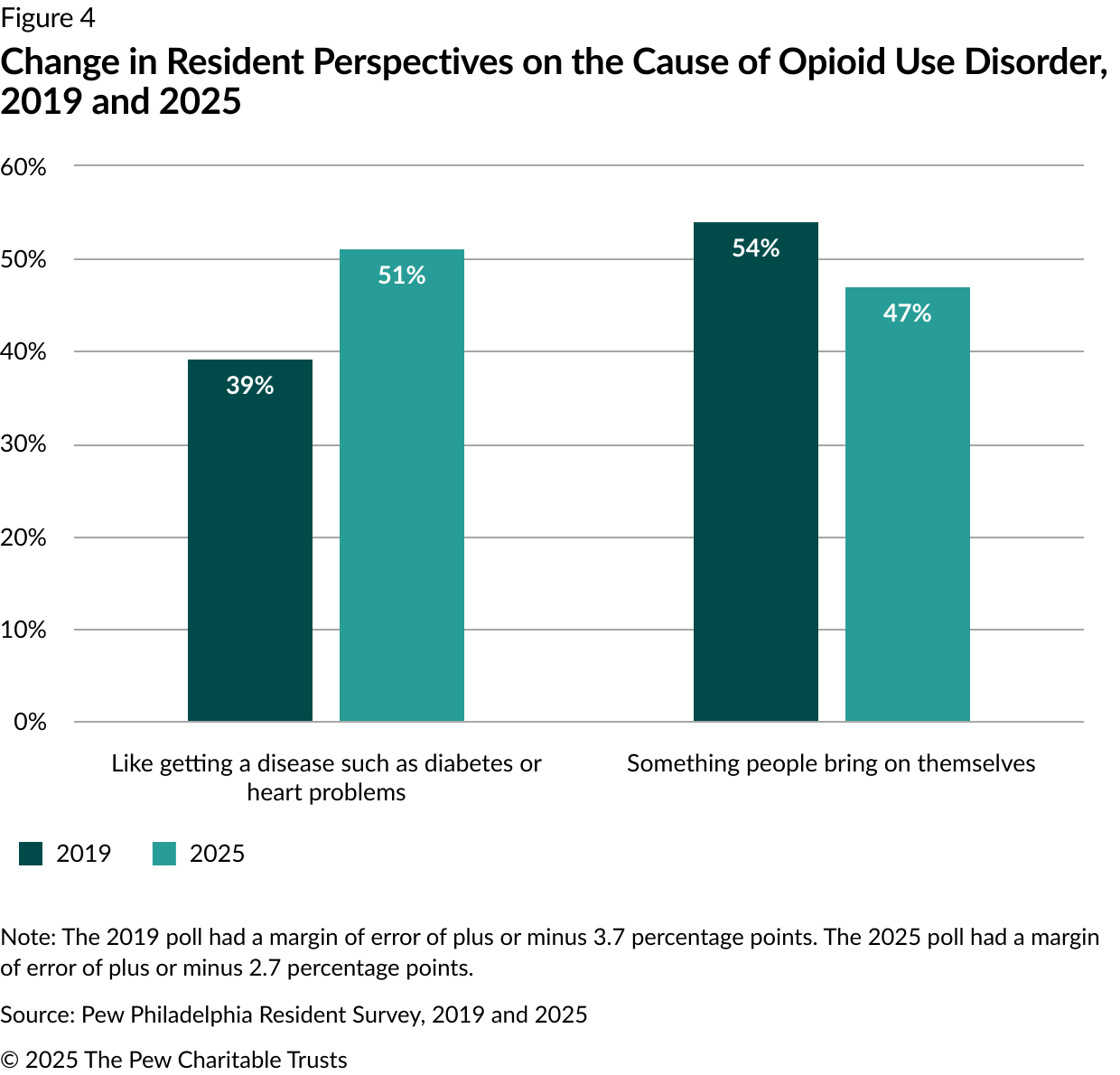 Figure 4
Change in Resident Perspectives on the Cause of Opioid Use Disorder, 2019 and 2025

60%
50%
40%
30%
20%
10%
0%

39%
51%
54%
47%

Like getting a disease such as diabetes or heart problems
Something people bring on themselves

2019
2025

Note: The 2019 poll had a margin of error of plus or minus 3.7 percentage points. The 2025 poll had a margin of error of plus or minus 2.7 percentage points.

Source: Pew Philadelphia Resident Survey, 2019 and 2025

© 2025 The Pew Charitable Trusts