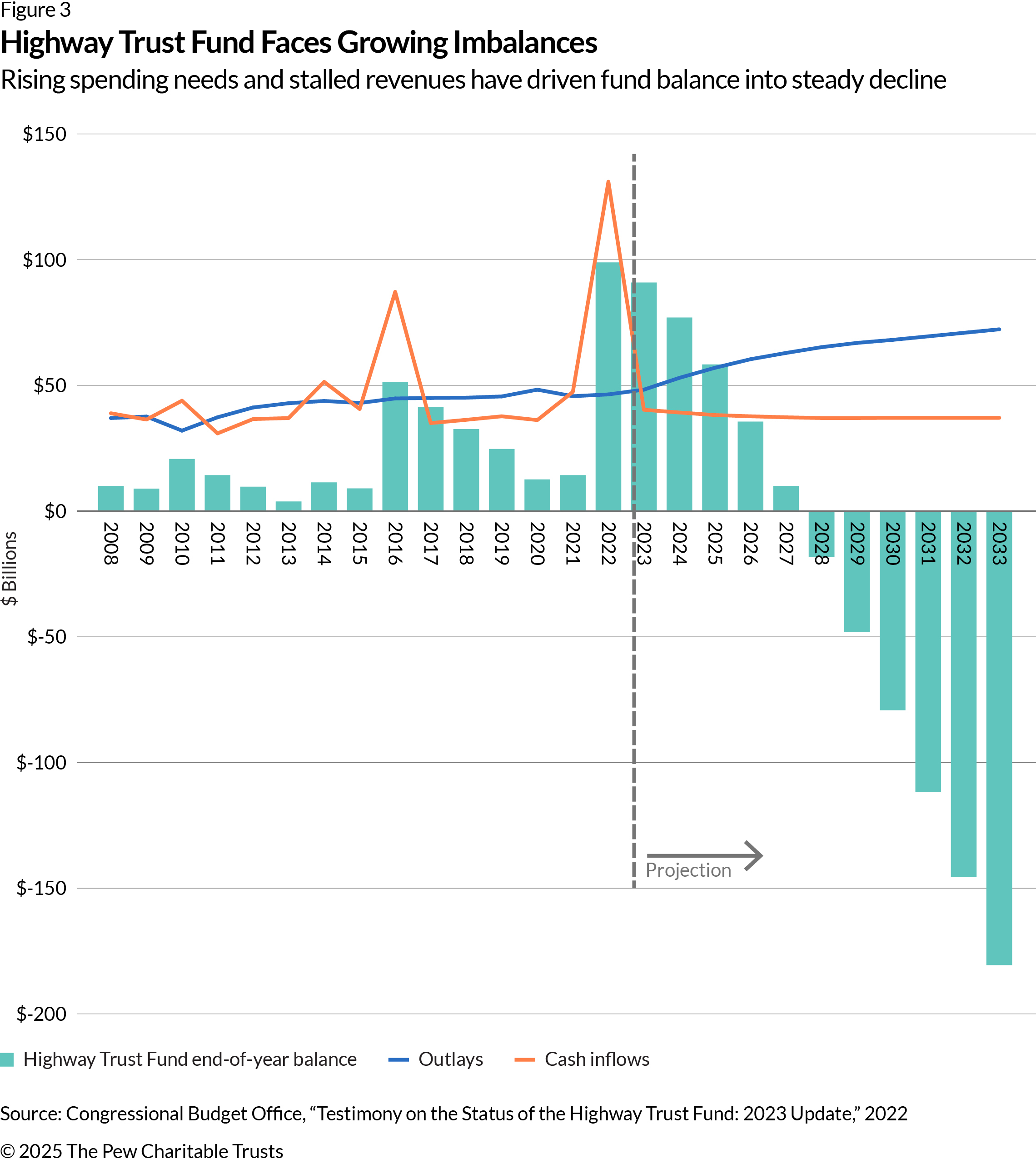 Figure 3

Highway Trust Fund Faces Growing Imbalances

Rising spending needs and stalled revenues have driven fund balance into steady decline

$150
$100
$50
$0
$-50
$-100
$-150
$-200

$ Billions

2008
2009
2010
2011
2012
2013
2014
2015
2016
2017
2018
2019
2020
2021
2022
2023
2024
2025
2026
2027
2028
2029
2030
2031
2032
2033

Projection

Highway Trust Fund end-of-year balance
Outlays
Cash inflows

Source: Congressional Budget Office, “Testimony on the Status of the Highway Trust Fund: 2023 Update,” 2022

© 2025 The Pew Charitable Trusts