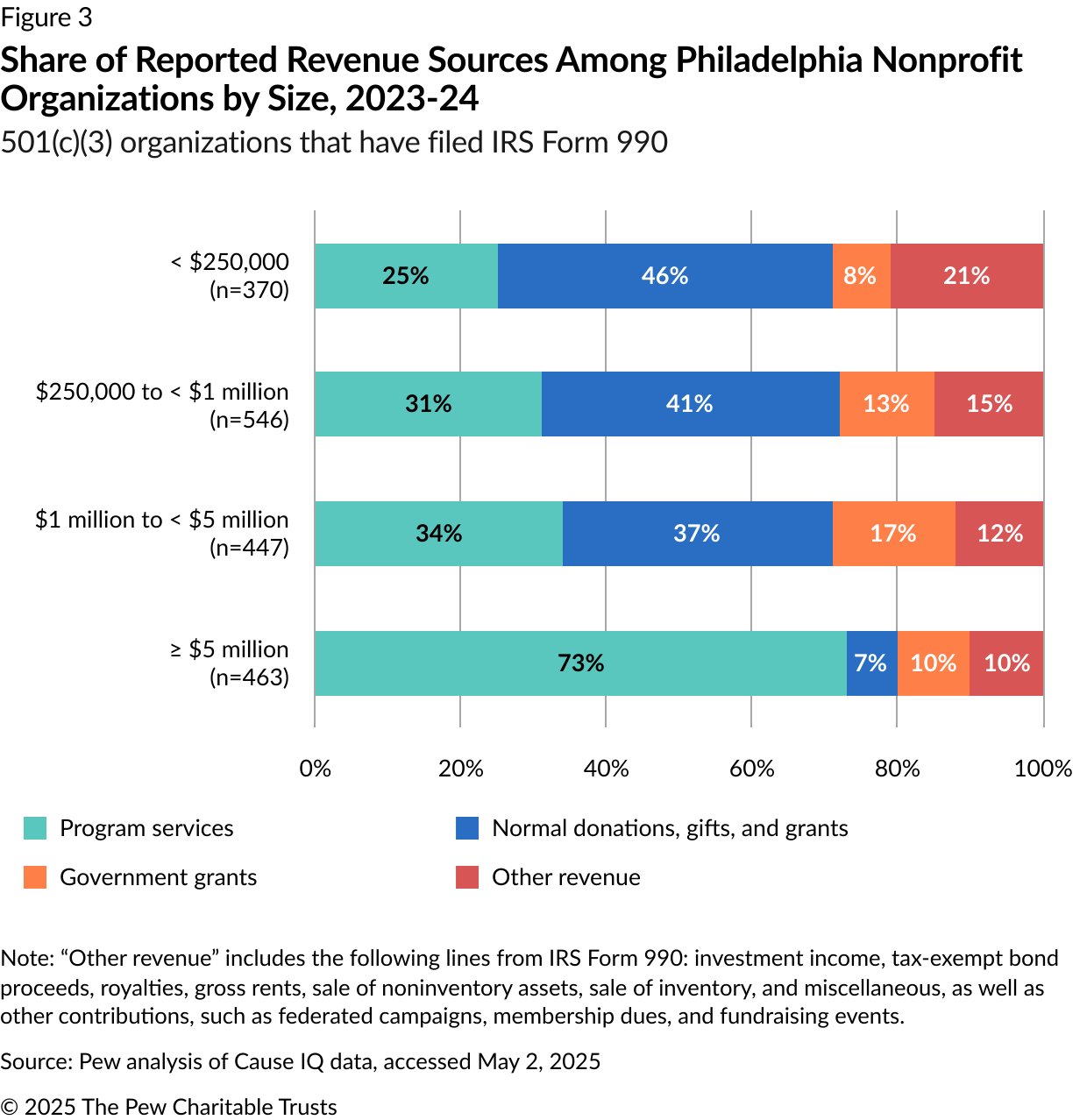 Figure 3

Share of Reported Revenue Sources Among Philadelphia Nonprofit Organizations by Size, 2023-24

501(c)(3) organizations that have filed IRS Form 990

< $250,000 (n=370) 25% 46% 8% 21%

$250,000 to < $1 million (n=546) 31% 41% 13% 15%

$1 million to < $5 million (n=447) 34% 37% 17% 12%

≥ $5 million (n=463) 73% 7% 10% 10%

0% 20% 40% 60% 80% 100%

Program services

Normal donations, gifts, and grants

Government grants

Other revenue

Note: “Other revenue” includes the following lines from IRS Form 990: investment income, tax-exempt bond proceeds, royalties, gross rents, sale of noninventory assets, sale of inventory, and miscellaneous, as well as other contributions, such as federated campaigns, membership dues, and fundraising events.

Source: Pew analysis of Cause IQ data, accessed May 2, 2025

© 2025 The Pew Charitable Trusts