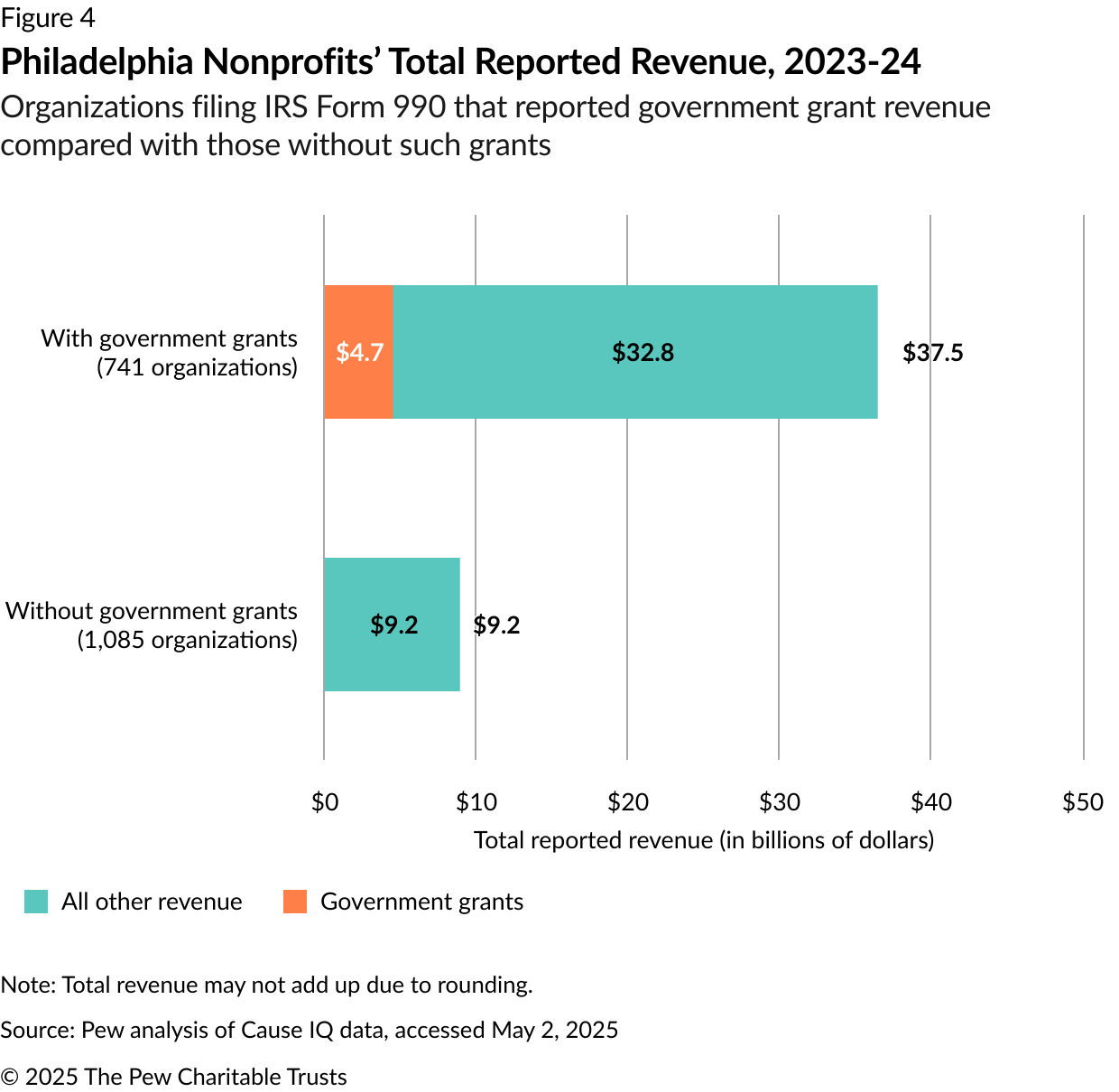 Figure 4
Philadelphia Nonprofits' Total Reported Revenue, 2023-24
Organizations filing IRS Form 990 that reported government grant revenue compared with those without such grants

With government grants (741 organizations)
$4.7
$32.8
$37.5

Without government grants (1,085 organizations)
$9.2
$9.2

$0 $10 $20 $30 $40 $50
Total reported revenue (in billions of dollars)

All other revenue
Government grants

Note: Total revenue may not add up due to rounding.

Source: Pew analysis of Cause IQ data, accessed May 2, 2025

© 2025 The Pew Charitable Trusts