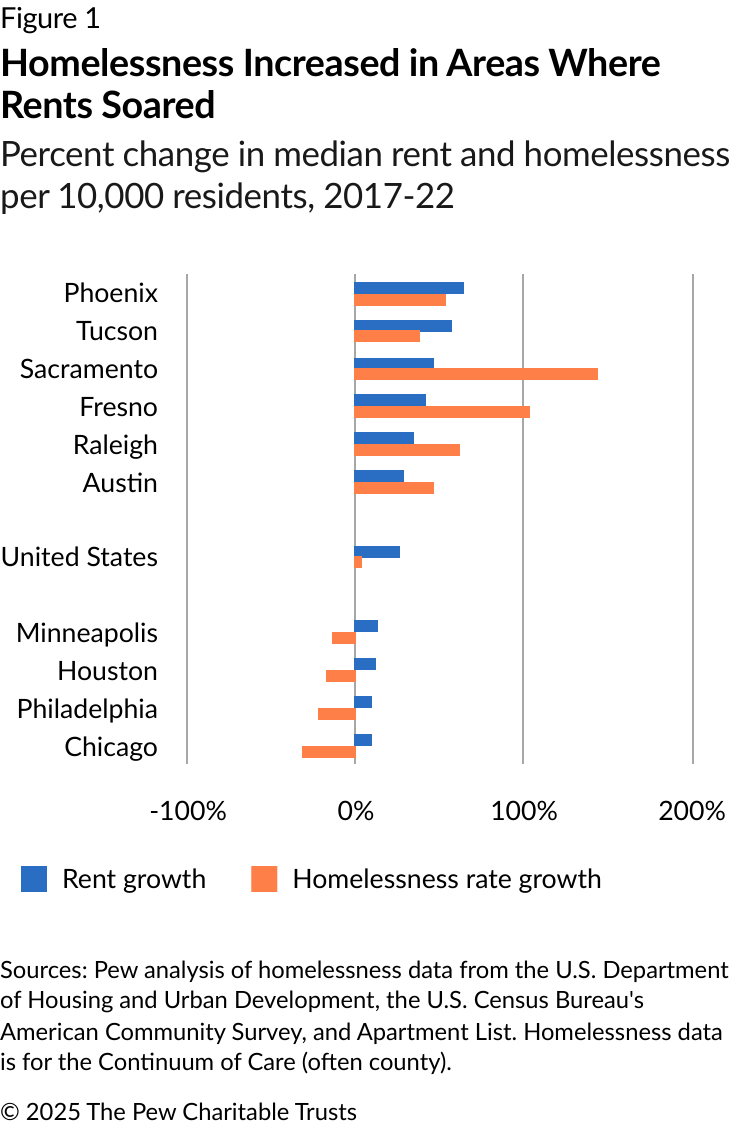 Figure 1

Homelessness Increased in Areas Where Rents Soared

Percent change in median rent and homelessness per 10,000 residents, 2017-22

Phoenix
Tucson
Sacramento
Fresno
Raleigh
Austin

United States

Minneapolis
Houston
Philadelphia
Chicago

-100%
0%
100%
200%

Rent growth
Homelessness rate growth

Sources: Pew analysis of homelessness data from the U.S. Department of Housing and Urban Development, the U.S. Census Bureau's American Community Survey, and Apartment List. Homelessness data is for the Continuum of Care (often county).

© 2025 The Pew Charitable Trusts