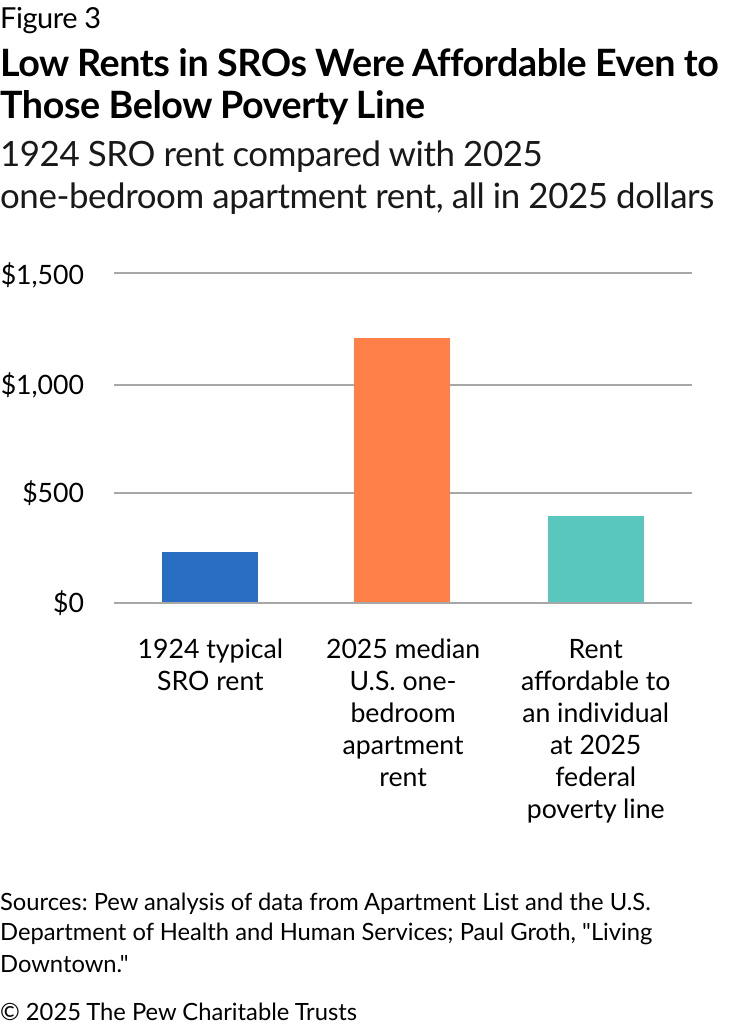 Figure 3

Low Rents in SROs Were Affordable Even to Those Below Poverty Line

1924 SRO rent compared with 2025 one-bedroom apartment rent, all in 2025 dollars

$1,500
$1,000
$500
$0

1924 typical SRO rent

2025 median U.S. one-bedroom apartment rent

Rent affordable to an individual at 2025 federal poverty line

Sources: Pew analysis of data from Apartment List and the U.S. Department of Health and Human Services; Paul Groth, "Living Downtown."

© 2025 The Pew Charitable Trusts