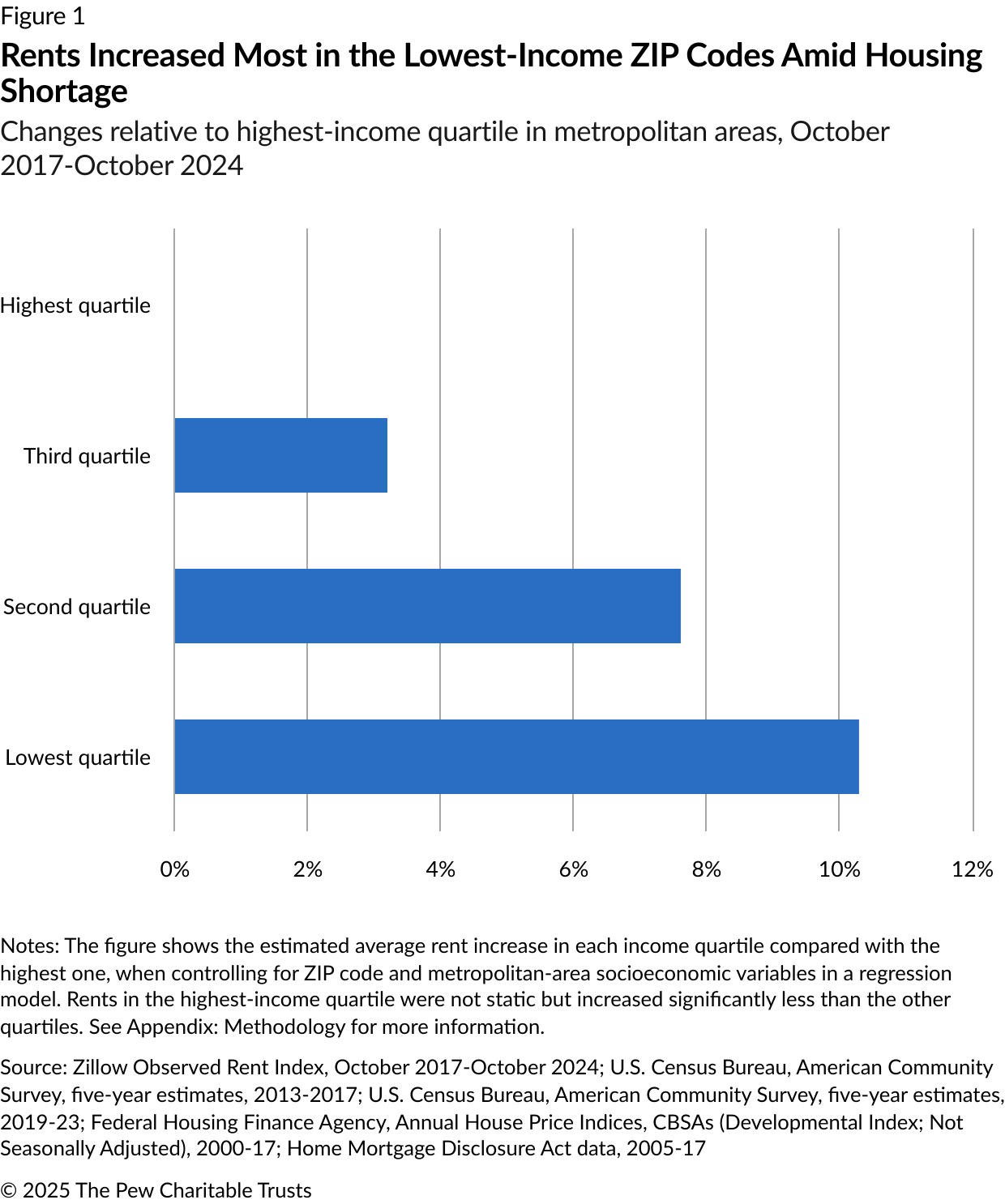 Figure 1

Rents Increased Most in the Lowest-Income ZIP Codes Amid Housing Shortage

Changes relative to highest-income quartile in metropolitan areas, October 2017-October 2024

Highest quartile

Third quartile

Second quartile

Lowest quartile

0%
2%
4%
6%
8%
10%
12%

Notes: The figure shows the estimated average rent increase in each income quartile compared with the highest one, when controlling for ZIP code and metropolitan-area socioeconomic variables in a regression model. Rents in the highest-income quartile were not static but increased significantly less than the other quartiles. See Appendix: Methodology for more information.

Source: Zillow Observed Rent Index, October 2017-October 2024; U.S. Census Bureau, American Community Survey, five-year estimates, 2013-2017; U.S. Census Bureau, American Community Survey, five-year estimates, 2019-23; Federal Housing Finance Agency, Annual House Price Indices, CBSAs (Developmental Index; Not Seasonally Adjusted), 2000-17; Home Mortgage Disclosure Act data, 2005-17

© 2025 The Pew Charitable Trusts