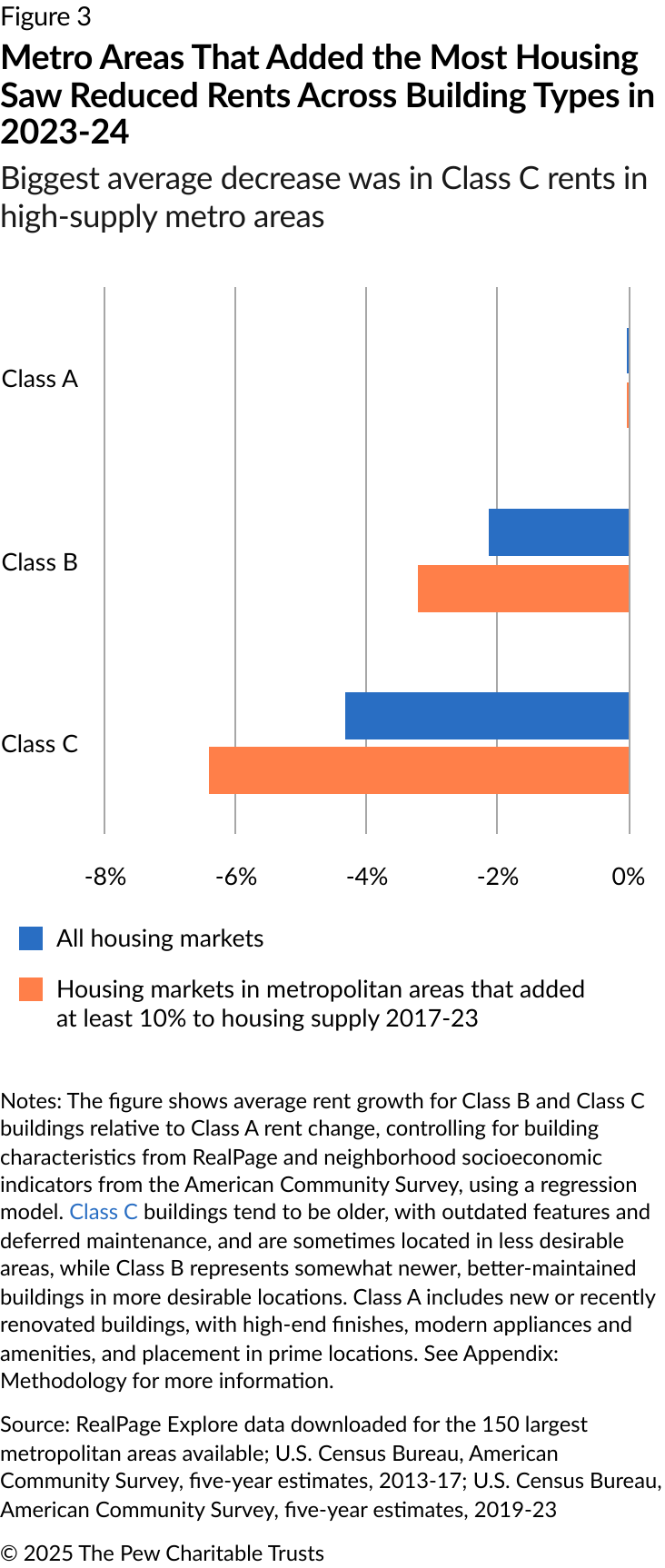 Figure 3

Metro Areas That Added the Most Housing Saw Reduced Rents Across Building Types in 2023-24

Biggest average decrease was in Class C rents in high-supply metro areas

Class A

Class B

Class C

-8%
-6%
-4%
-2%
0%

All housing markets

Housing markets in metropolitan areas that added at least 10% to housing supply 2017-23

Notes: The figure shows average rent growth for Class B and Class C buildings relative to Class A rent change, controlling for building characteristics from RealPage and neighborhood socioeconomic indicators from the American Community Survey, using a regression model. Class C buildings tend to be older, with outdated features and deferred maintenance, and are sometimes located in less desirable areas, while Class B represents somewhat newer, better-maintained buildings in more desirable locations. Class A includes new or recently renovated buildings, with high-end finishes, modern appliances and amenities, and placement in prime locations. See Appendix: Methodology for more information.

Source: RealPage Explore data downloaded for the 150 largest metropolitan areas available; U.S. Census Bureau, American Community Survey, five-year estimates, 2013-17; U.S. Census Bureau, American Community Survey, five-year estimates, 2019-23

© 2025 The Pew Charitable Trusts