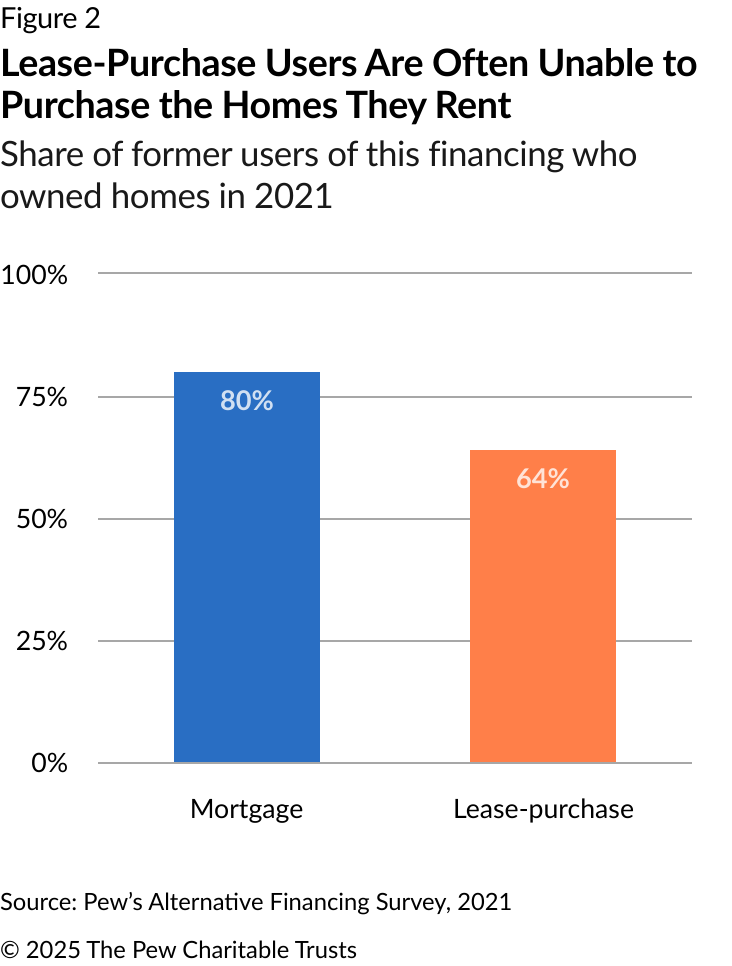 Figure 2

Lease-Purchase Users Are Often Unable to Purchase the Homes They Rent

Share of former users of this financing who owned homes in 2021

100%
75%
50%
25%
0%

80%
64%

Mortgage
Lease-purchase

Source: Pew's Alternative Financing Survey, 2021

© 2025 The Pew Charitable Trusts