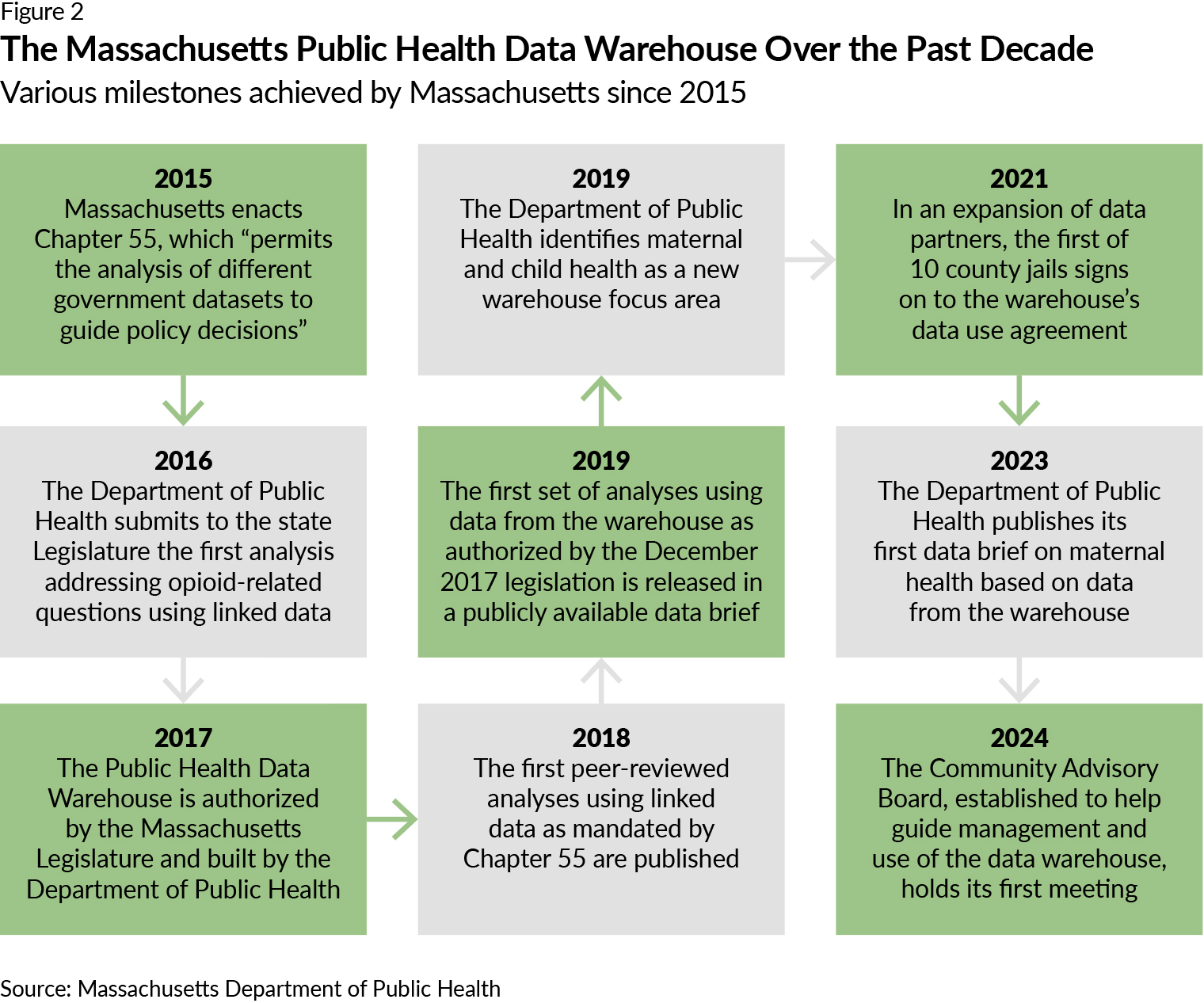 Figure 2
The Massachusetts Public Health Data Warehouse Over the Past Decade
Various milestones achieved by Massachusetts since 2015

2015
Massachusetts enacts Chapter 55, which “permits the analysis of different government datasets to guide policy decisions”

2016
The Department of Public Health submits to the state Legislature the first analysis addressing opioid-related questions using linked data

2017
The Public Health Data Warehouse is authorized by the Massachusetts Legislature and built by the Department of Public Health

2018
The first peer-reviewed analyses using linked data as mandated by Chapter 55 are published

2019
The first set of analyses using data from the warehouse as authorized by the December 2017 legislation is released in a publicly available data brief

2019
The Department of Public Health identifies maternal and child health as a new warehouse focus area

2021
In an expansion of data partners, the first of 10 county jails signs on to the warehouse’s data use agreement

2023
The Department of Public Health publishes its first data brief on maternal health based on data from the warehouse

2024
The Community Advisory Board, established to help guide management and use of the data warehouse, holds its first meeting

Source: Massachusetts Department of Public Health