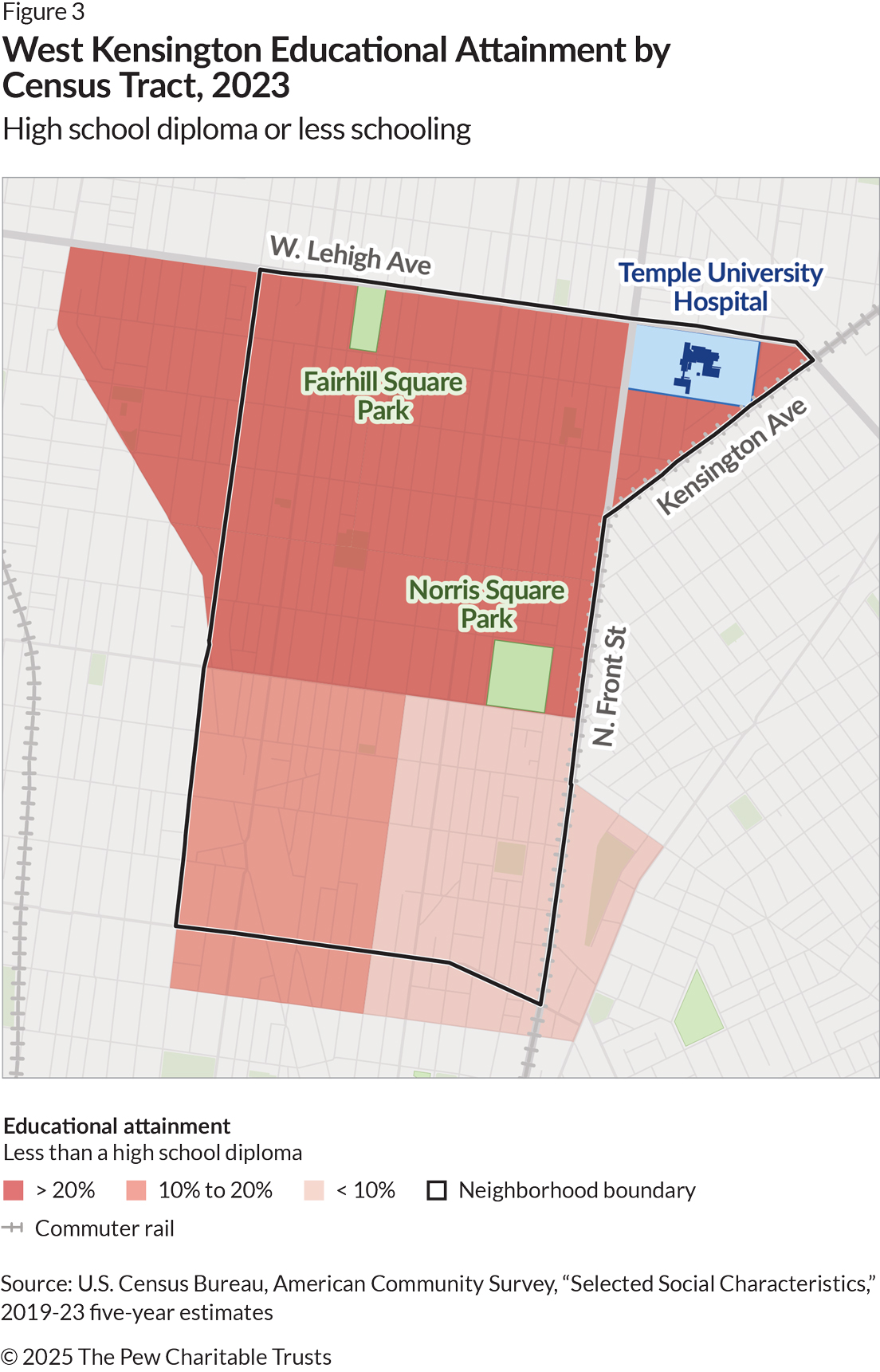 Figure 3

West Kensington Educational Attainment by Census Tract, 2023

High school diploma or less schooling

W. Lehigh Ave

Temple University Hospital

Fairhill Square Park

Kensington Ave

Norris Square Park

N. Front St

Educational attainment

Less than a high school diploma

> 20%
10% to 20%
< 10%
Neighborhood boundary
Commuter rail

Source: U.S. Census Bureau, American Community Survey, “Selected Social Characteristics,” 2019-23 five-year estimates

© 2025 The Pew Charitable Trusts