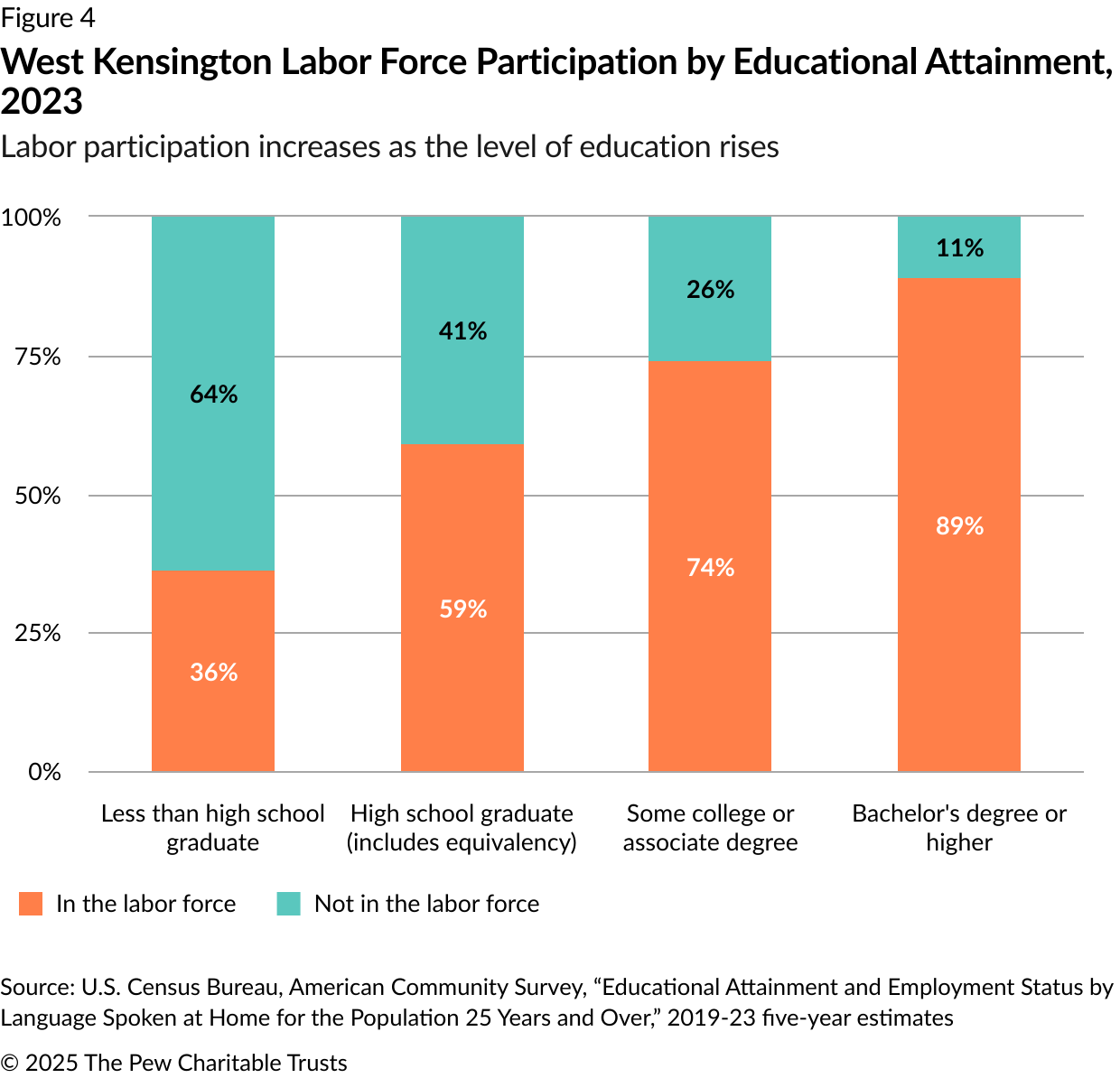 Figure 4

West Kensington Labor Force Participation by Educational Attainment, 2023

Labor participation increases as the level of education rises

100%
75%
50%
25%
0%

64%
36%
41%
59%
26%
74%
11%
89%

Less than high school graduate
High school graduate (includes equivalency)
Some college or associate degree
Bachelor's degree or higher

In the labor force
Not in the labor force

Source: U.S. Census Bureau, American Community Survey, “Educational Attainment and Employment Status by Language Spoken at Home for the Population 25 Years and Over,” 2019-23 five-year estimates

© 2025 The Pew Charitable Trusts