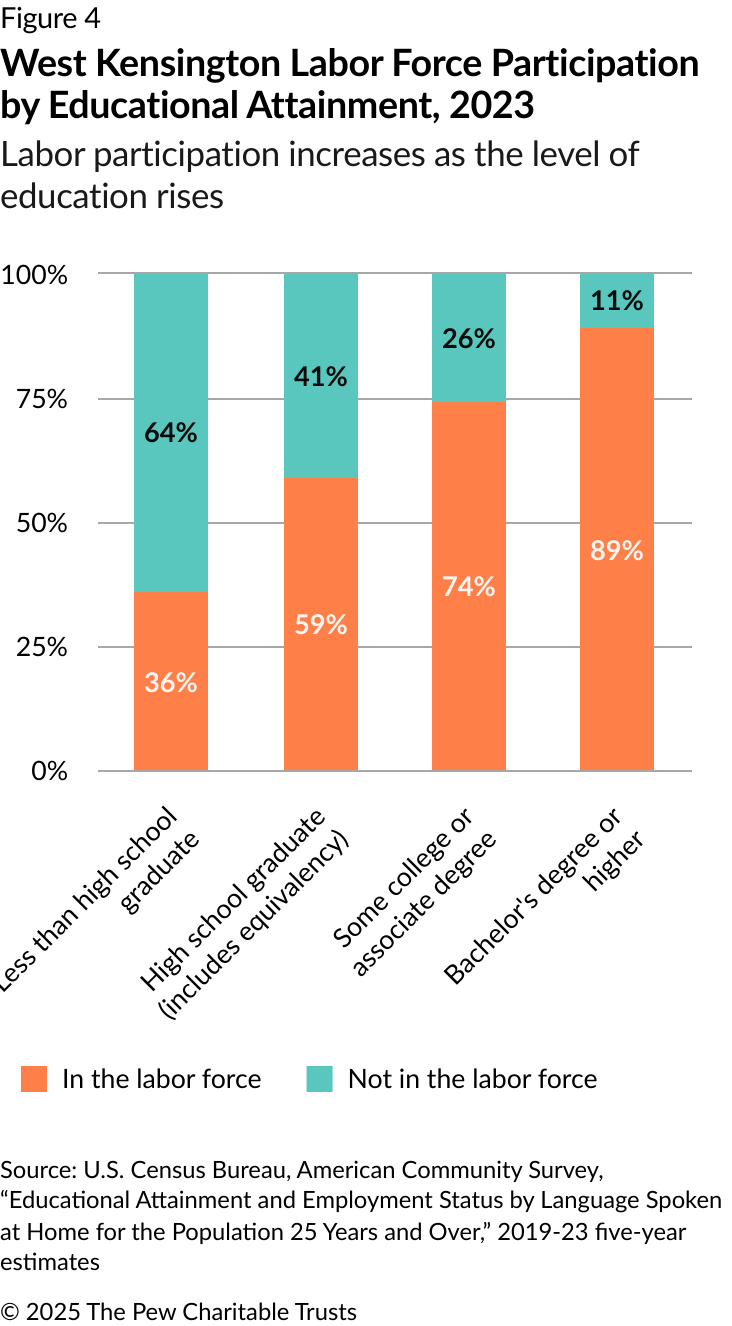 Figure 4

West Kensington Labor Force Participation by Educational Attainment, 2023

Labor participation increases as the level of education rises

100%
75%
50%
25%
0%

64%
36%
41%
59%
26%
74%
11%
89%

Less than high school graduate
High school graduate (includes equivalency)
Some college or associate degree
Bachelor's degree or higher

In the labor force
Not in the labor force

Source: U.S. Census Bureau, American Community Survey, “Educational Attainment and Employment Status by Language Spoken at Home for the Population 25 Years and Over,” 2019-23 five-year estimates

© 2025 The Pew Charitable Trusts