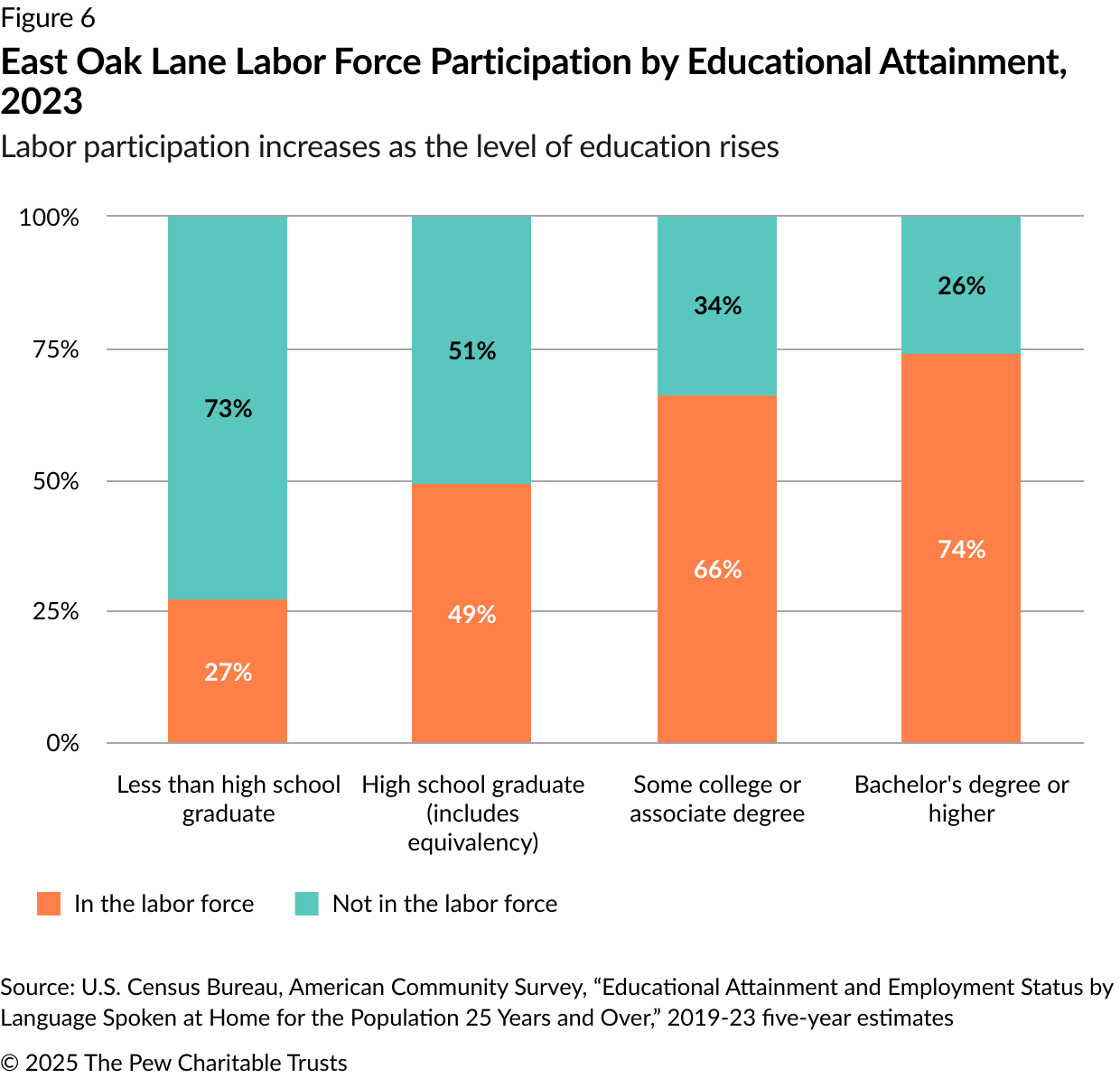 Figure 6

East Oak Lane Labor Force Participation by Educational Attainment, 2023

Labor participation increases as the level of education rises

100%
75%
50%
25%
0%

73%
27%
51%
49%
34%
66%
26%
74%

Less than high school graduate
High school graduate (includes equivalency)
Some college or associate degree
Bachelor's degree or higher

In the labor force
Not in the labor force

Source: U.S. Census Bureau, American Community Survey, “Educational Attainment and Employment Status by Language Spoken at Home for the Population 25 Years and Over,” 2019-23 five-year estimates

© 2025 The Pew Charitable Trusts