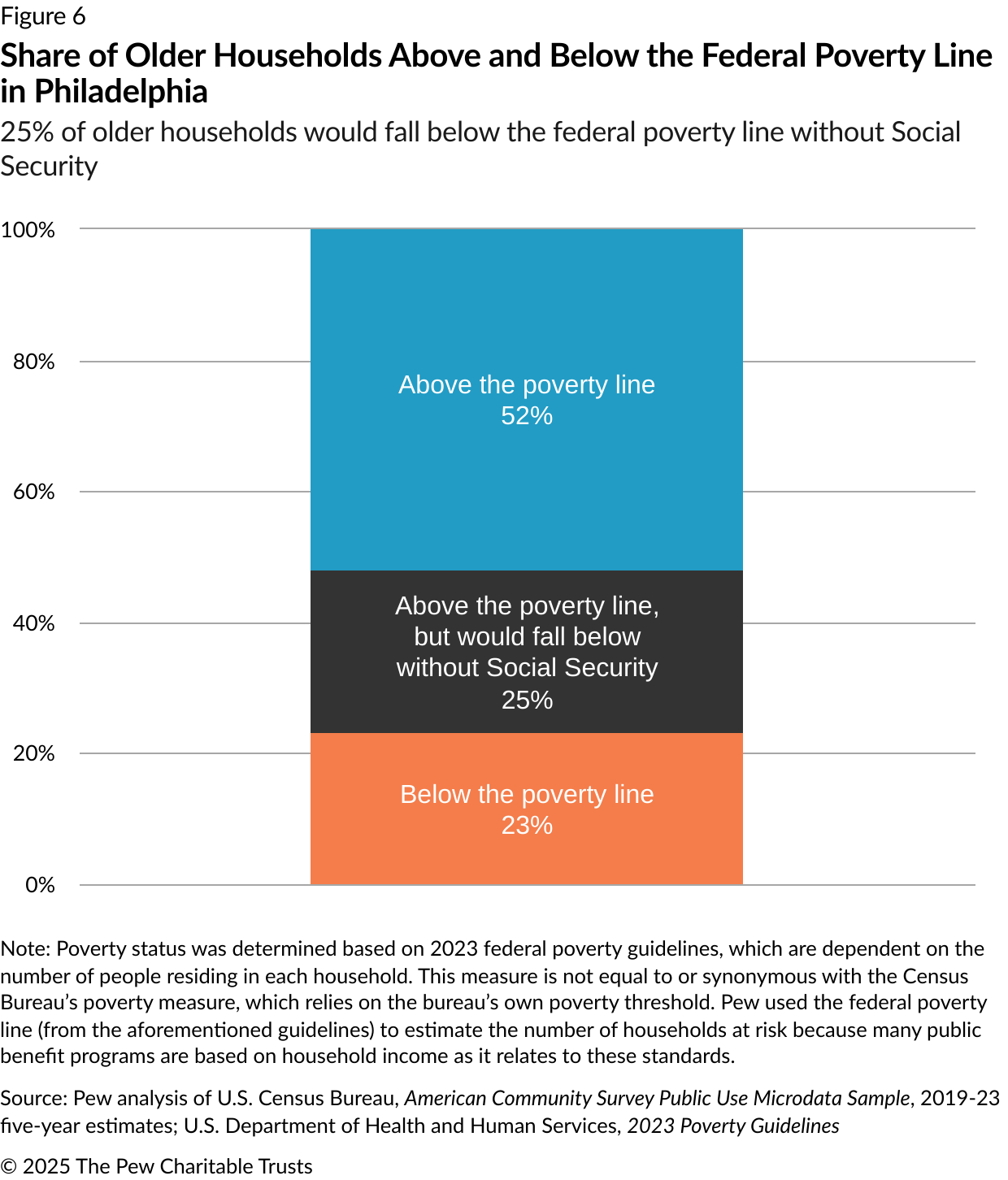 Figure 6

Share of Older Households Above and Below the Federal Poverty Line in Philadelphia

25% of older households would fall below the federal poverty line without Social Security

100%
80%
60%
40%
20%
0%

Above the poverty line
52%

Above the poverty line, but would fall below without Social Security
25%

Below the poverty line
23%

Note: Poverty status was determined based on 2023 federal poverty guidelines, which are dependent on the number of people residing in each household. This measure is not equal to or synonymous with the Census Bureau's poverty measure, which relies on the bureau's own poverty threshold. Pew used the federal poverty line (from the aforementioned guidelines) to estimate the number of households at risk because many public benefit programs are based on household income as it relates to these standards.

Source: Pew analysis of U.S. Census Bureau, American Community Survey Public Use Microdata Sample, 2019-23 five-year estimates; U.S. Department of Health and Human Services, 2023 Poverty Guidelines

© 2025 The Pew Charitable Trusts