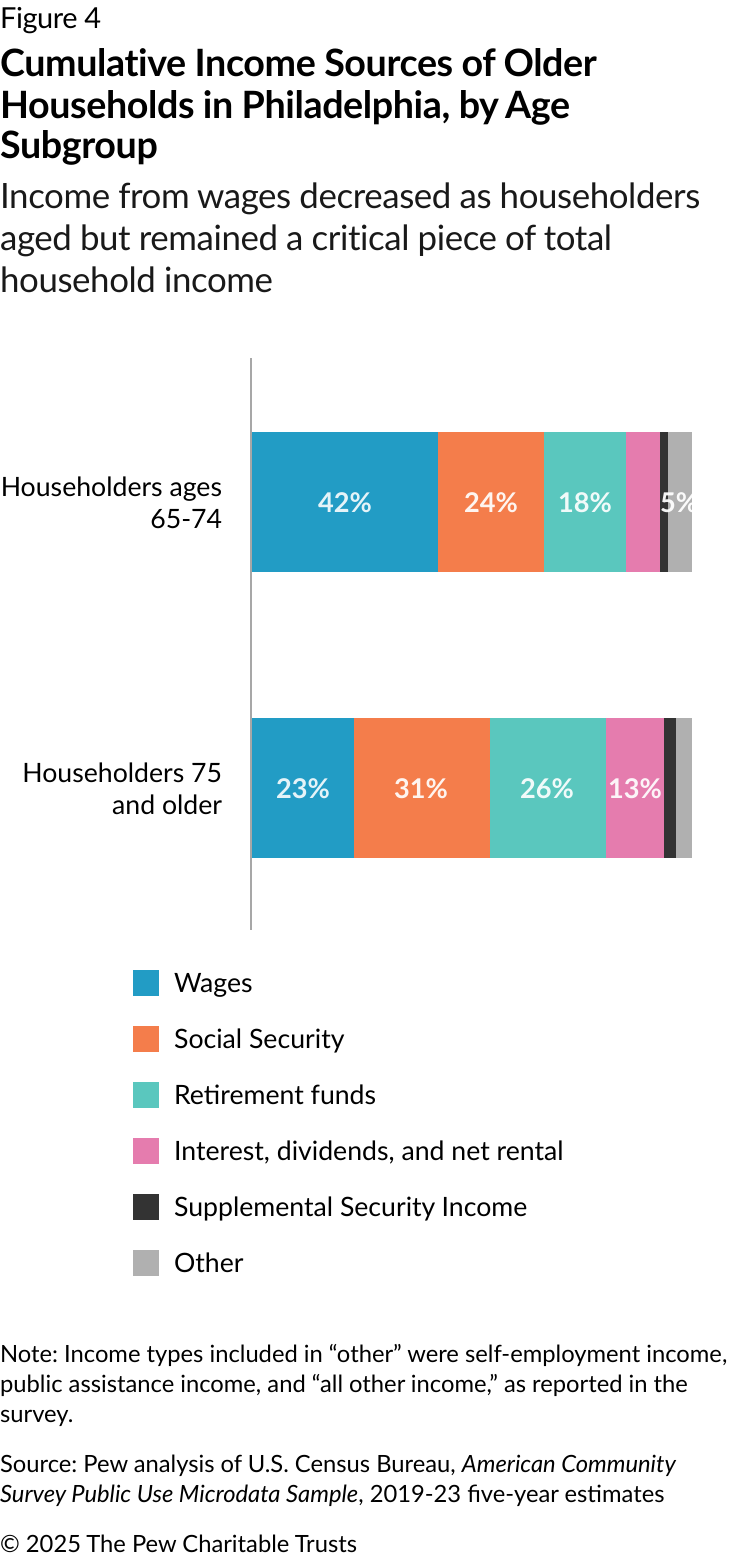 Figure 4

Cumulative Income Sources of Older Households in Philadelphia, by Age Subgroup

Income from wages decreased as householders aged but remained a critical piece of total household income

Householders ages 65-74

42%

24%

18%

5%

Householders 75 and older

23%

31%

26%

13%

Wages

Social Security

Retirement funds

Interest, dividends, and net rental

Supplemental Security Income

Other

Note: Income types included in “other” were self-employment income, public assistance income, and “all other income,” as reported in the survey.

Source: Pew analysis of U.S. Census Bureau, American Community Survey Public Use Microdata Sample, 2019-23 five-year estimates

© 2025 The Pew Charitable Trusts