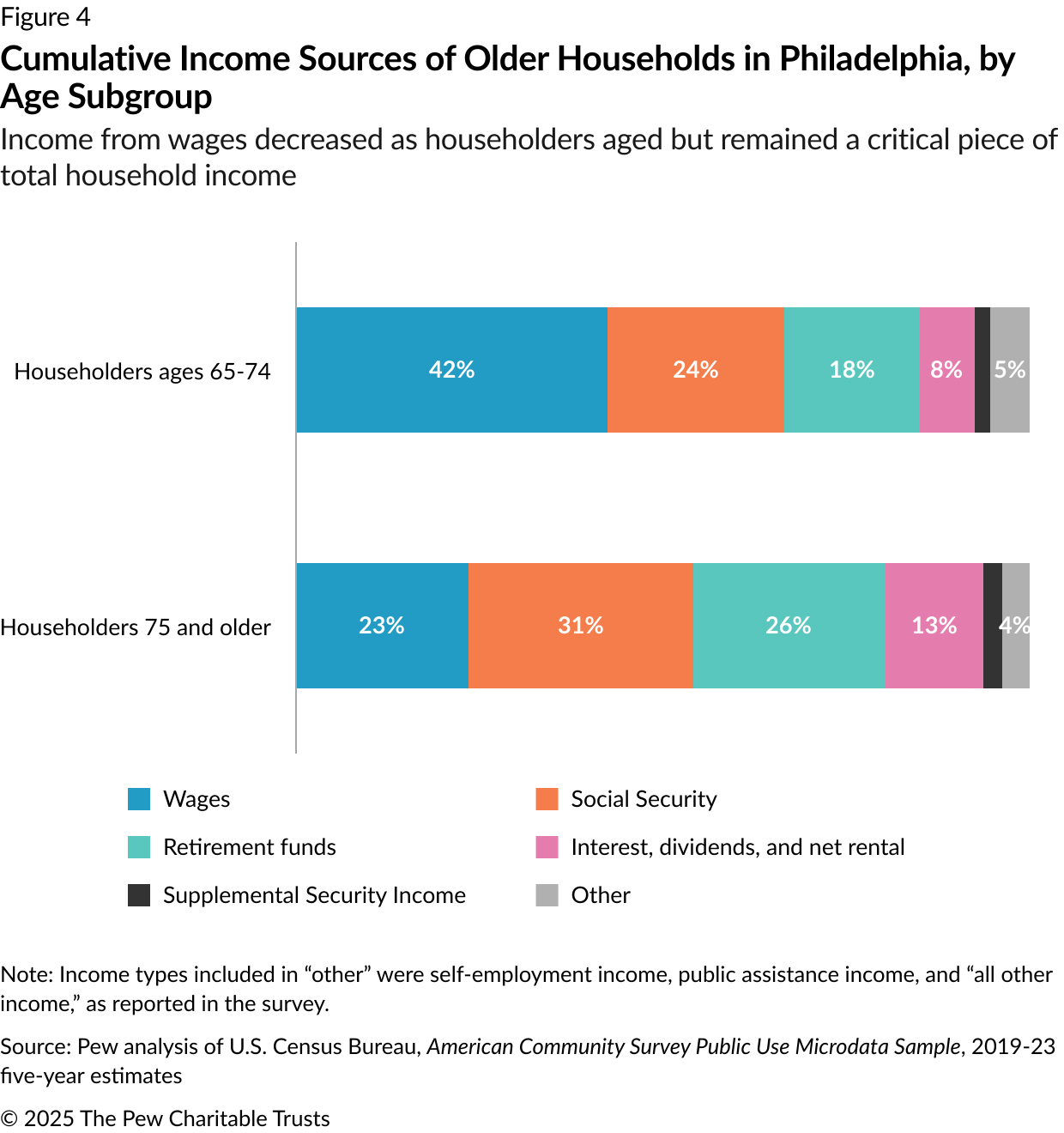 Figure 4

Cumulative Income Sources of Older Households in Philadelphia, by Age Subgroup

Income from wages decreased as householders aged but remained a critical piece of total household income

Householders ages 65-74
42%
24%
18%
8%
5%

Householders 75 and older
23%
31%
26%
13%
4%

Wages
Social Security
Retirement funds
Interest, dividends, and net rental
Supplemental Security Income
Other

Note: Income types included in “other” were self-employment income, public assistance income, and “all other income,” as reported in the survey.

Source: Pew analysis of U.S. Census Bureau, American Community Survey Public Use Microdata Sample, 2019-23 five-year estimates

© 2025 The Pew Charitable Trusts