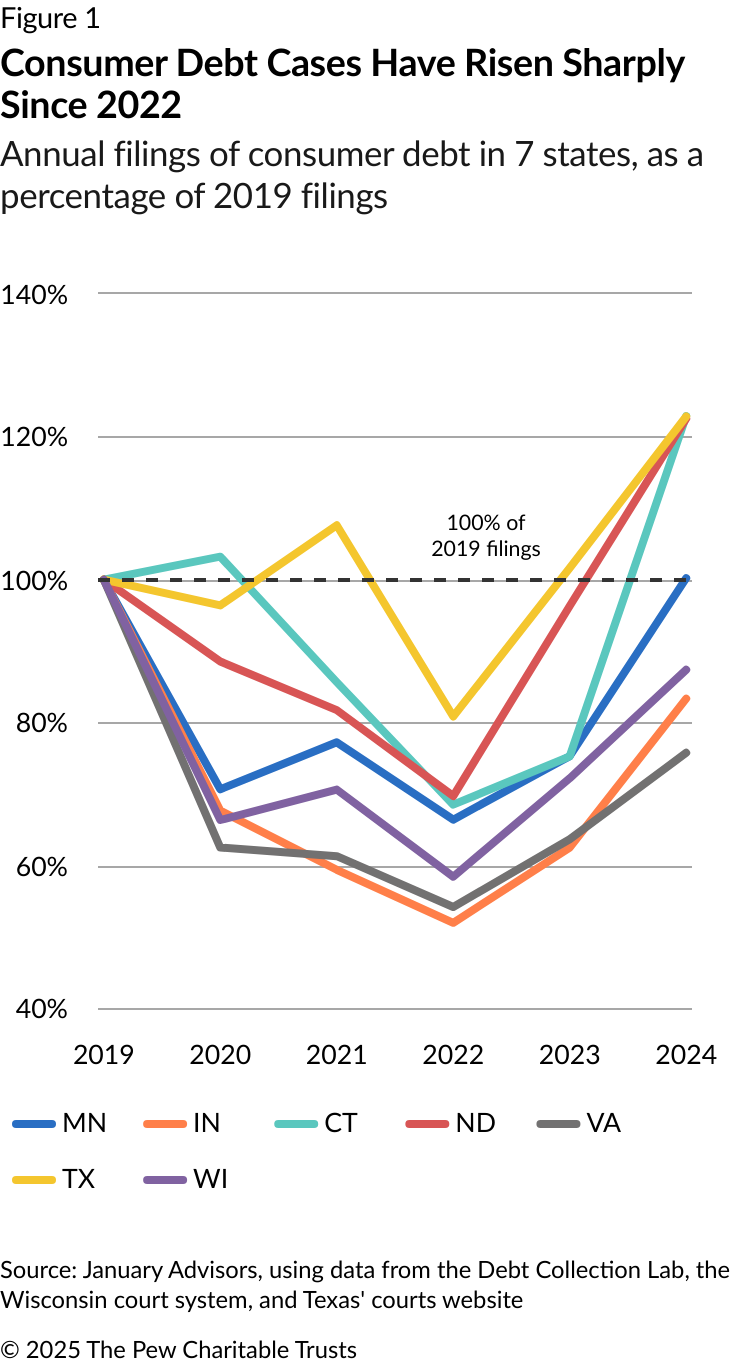 Figure 1
Consumer Debt Cases Have Risen Sharply Since 2022
Annual filings of consumer debt in 7 states, as a percentage of 2019 filings

140%
120%
100%
80%
60%
40%

100% of 2019 filings

2019 2020 2021 2022 2023 2024

MN IN CT ND VA
TX WI

Source: January Advisors, using data from the Debt Collection Lab, the Wisconsin court system, and Texas' courts website

© 2025 The Pew Charitable Trusts