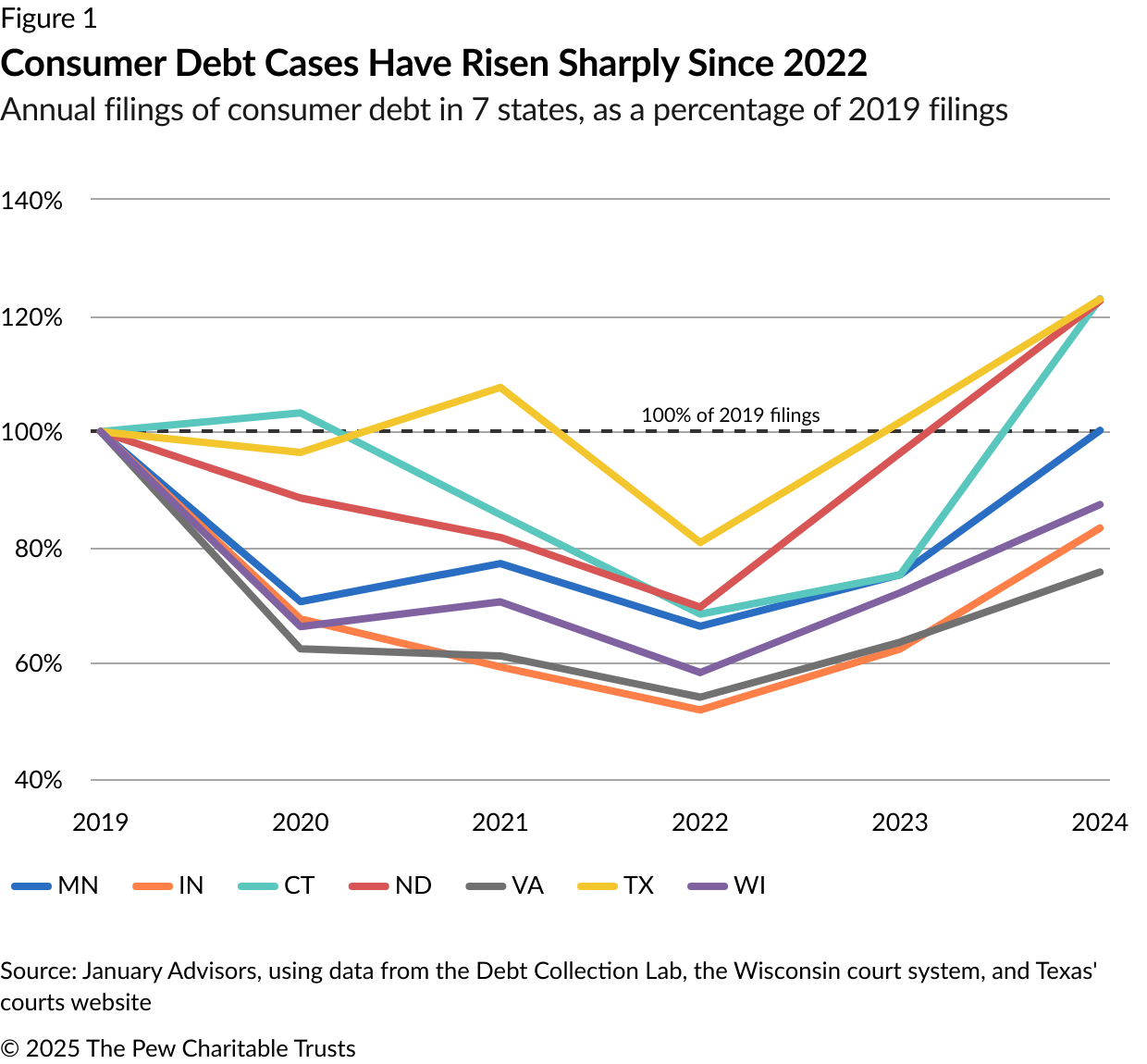 Figure 1
Consumer Debt Cases Have Risen Sharply Since 2022
Annual filings of consumer debt in 7 states, as a percentage of 2019 filings

140%
120%
100%
80%
60%
40%

100% of 2019 filings

2019
2020
2021
2022
2023
2024

MN IN CT ND VA TX WI

Source: January Advisors, using data from the Debt Collection Lab, the Wisconsin court system, and Texas' courts website

© 2025 The Pew Charitable Trusts