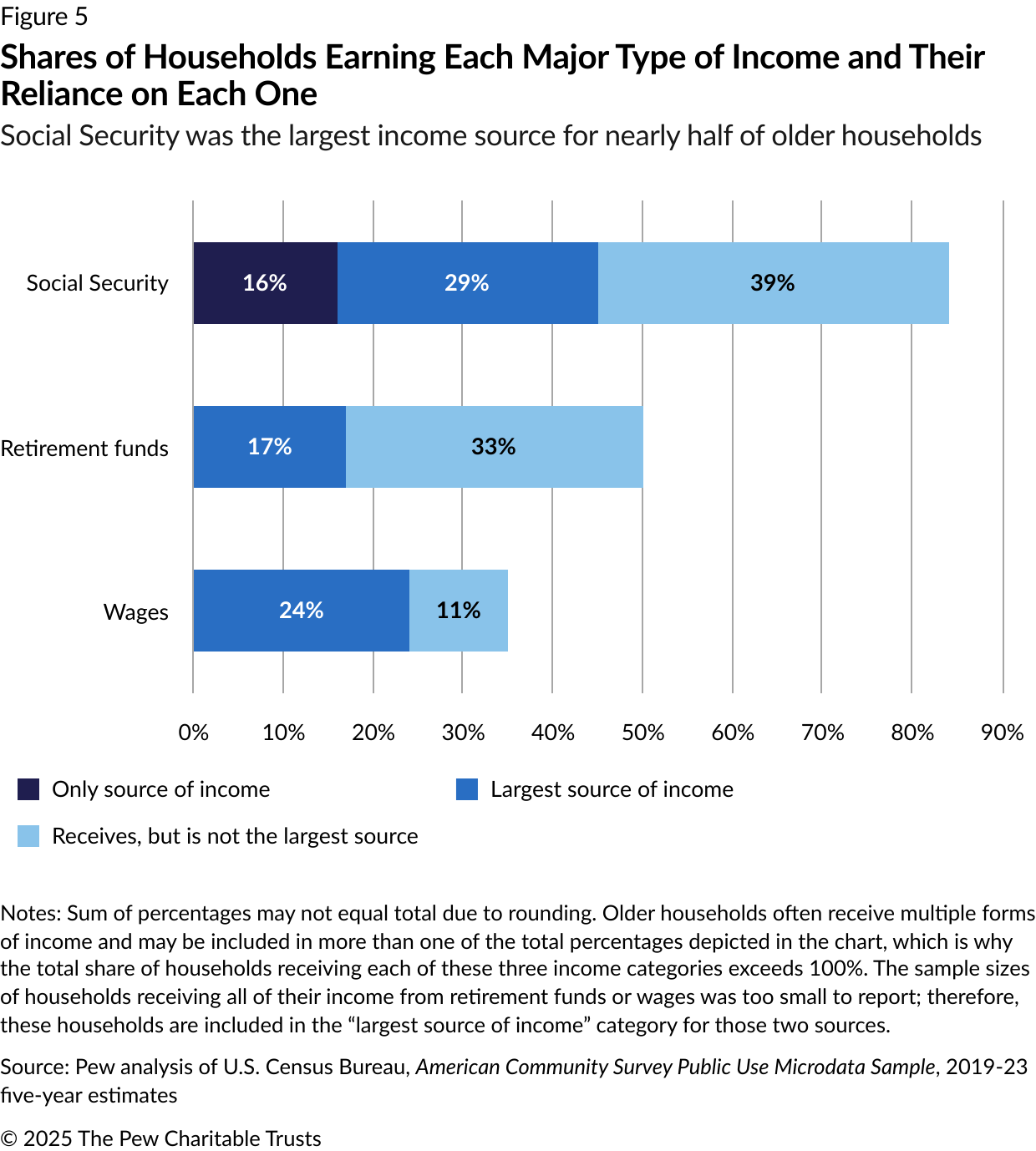 Figure 5

Shares of Households Earning Each Major Type of Income and Their Reliance on Each One

Social Security was the largest income source for nearly half of older households

Social Security 16% 29% 39%

Retirement funds 17% 33%

Wages 24% 11%

0% 10% 20% 30% 40% 50% 60% 70% 80% 90%

Only source of income

Largest source of income

Receives, but is not the largest source

Notes: Sum of percentages may not equal total due to rounding. Older households often receive multiple forms of income and may be included in more than one of the total percentages depicted in the chart, which is why the total share of households receiving each of these three income categories exceeds 100%. The sample sizes of households receiving all of their income from retirement funds or wages was too small to report; therefore, these households are included in the “largest source of income” category for those two sources.

Source: Pew analysis of U.S. Census Bureau, American Community Survey Public Use Microdata Sample, 2019-23 five-year estimates

© 2025 The Pew Charitable Trusts