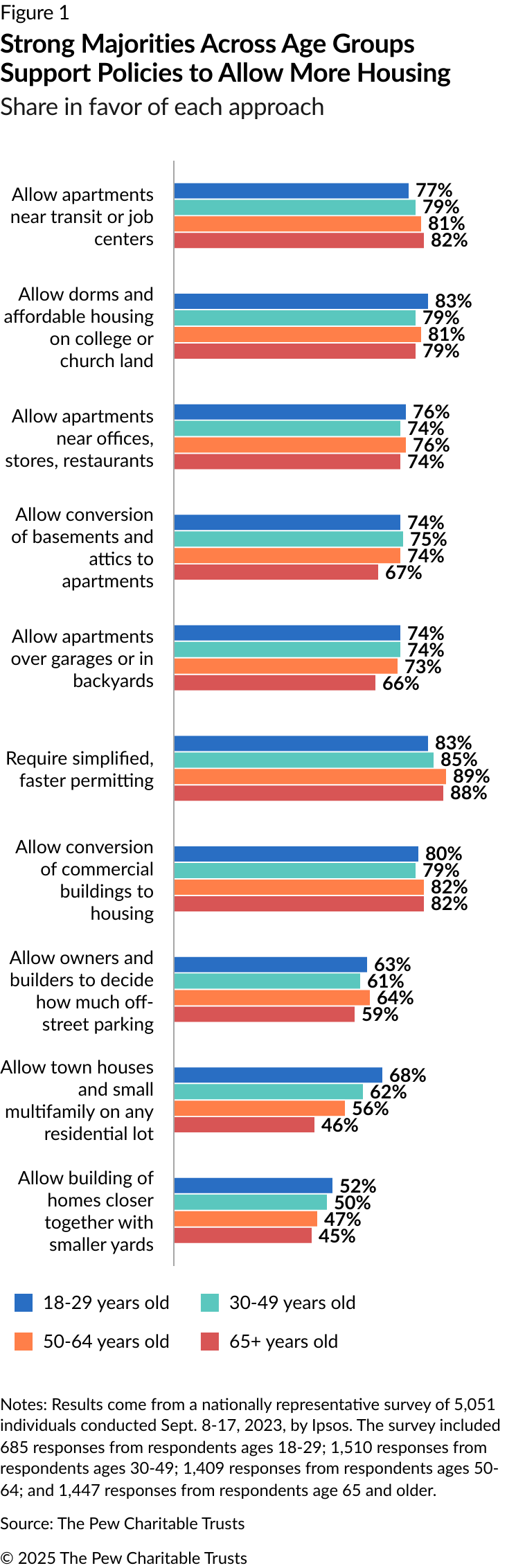 Figure 1

Strong Majorities Across Age Groups Support Policies to Allow More Housing

Share in favor of each approach

Allow apartments near transit or job centers
77%
79%
81%
82%

Allow dorms and affordable housing on college or church land
83%
79%
81%
79%

Allow apartments near offices, stores, restaurants
76%
74%
76%
74%

Allow conversion of basements and attics to apartments
74%
75%
74%
67%

Allow apartments over garages or in backyards
74%
74%
73%
66%

Require simplified, faster permitting
83%
85%
89%
88%

Allow conversion of commercial buildings to housing
80%
79%
82%
82%

Allow owners and builders to decide how much off-street parking
63%
61%
64%
59%

Allow town houses and small multifamily on any residential lot
68%
62%
56%
46%

Allow building of homes closer together with smaller yards
52%
50%
47%
45%

18-29 years old
30-49 years old
50-64 years old
65+ years old

Notes: Results come from a nationally representative survey of 5,051 individuals conducted Sept. 8-17, 2023, by Ipsos. The survey included 685 responses from respondents ages 18-29; 1,510 responses from respondents ages 30-49; 1,409 responses from respondents ages 50-64; and 1,447 responses from respondents age 65 and older.

Source: The Pew Charitable Trusts

© 2025 The Pew Charitable Trusts