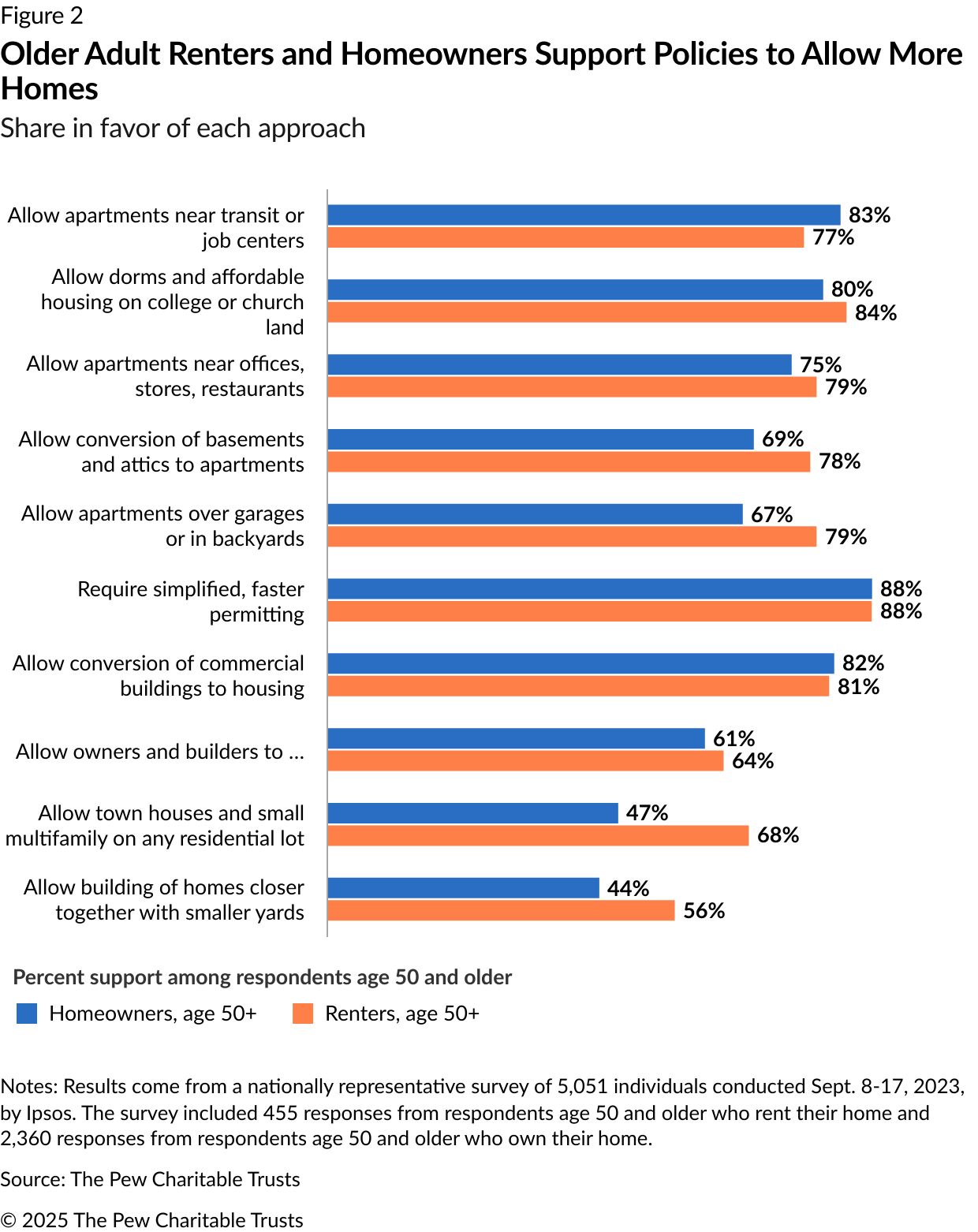 Figure 2

Older Adult Renters and Homeowners Support Policies to Allow More Homes

Share in favor of each approach

Allow apartments near transit or job centers
83%
77%

Allow dorms and affordable housing on college or church land
80%
84%

Allow apartments near offices, stores, restaurants
75%
79%

Allow conversion of basements and attics to apartments
69%
78%

Allow apartments over garages or in backyards
67%
79%

Require simplified, faster permitting
88%
88%

Allow conversion of commercial buildings to housing
82%
81%

Allow owners and builders to ...
61%
64%

Allow town houses and small multifamily on any residential lot
47%
68%

Allow building of homes closer together with smaller yards
44%
56%

Percent support among respondents age 50 and older

Homeowners, age 50+   Renters, age 50+

Notes: Results come from a nationally representative survey of 5,051 individuals conducted Sept. 8-17, 2023, by Ipsos. The survey included 455 responses from respondents age 50 and older who rent their home and 2,360 responses from respondents age 50 and older who own their home.

Source: The Pew Charitable Trusts

© 2025 The Pew Charitable Trusts