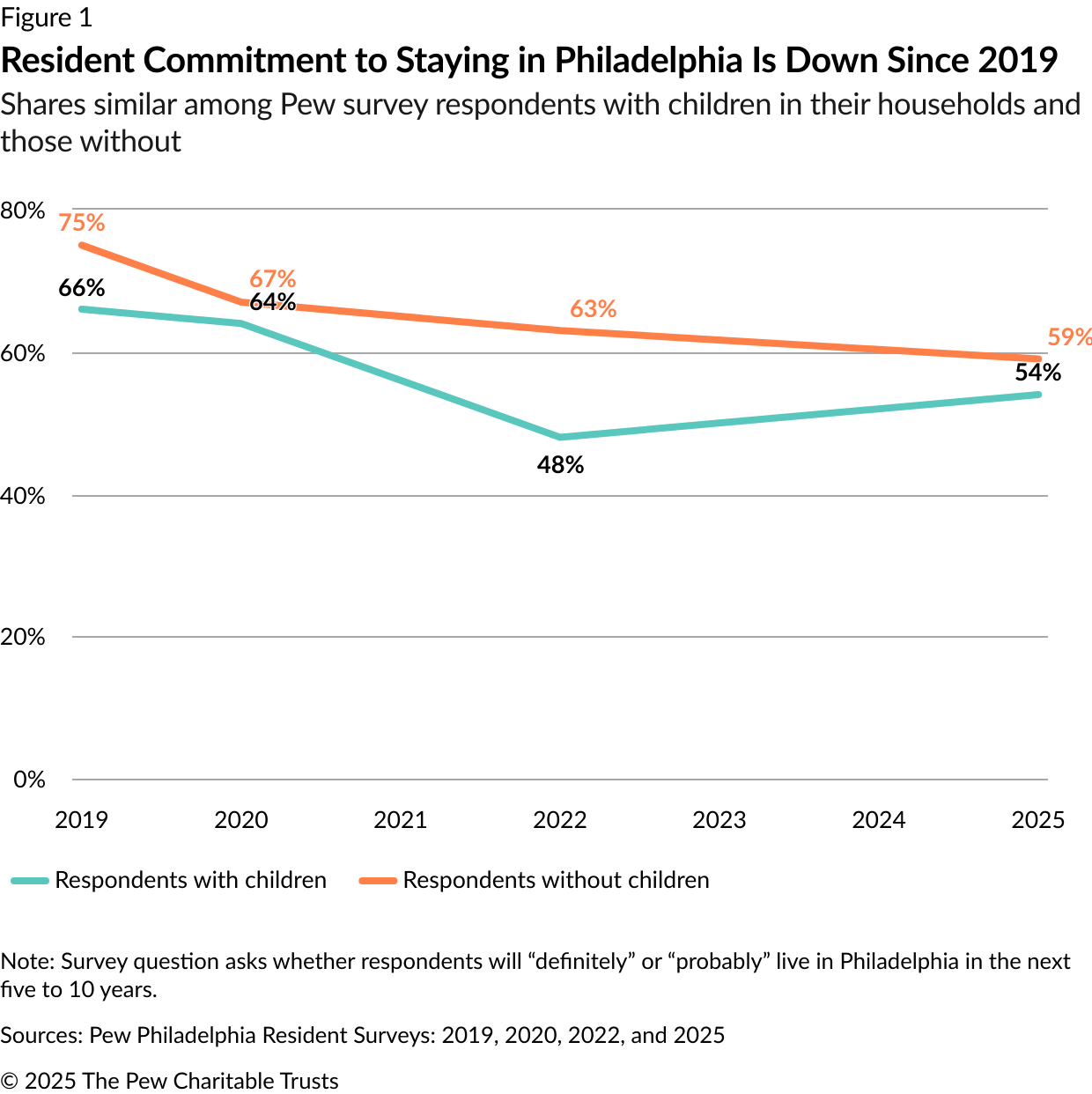 Figure 1

Resident Commitment to Staying in Philadelphia Is Down Since 2019

Shares similar among Pew survey respondents with children in their households and those without

80%
60%
40%
20%
0%

75%
66%
67%
64%
63%
48%
59%
54%

2019 2020 2021 2022 2023 2024 2025

Respondents with children
Respondents without children

Note: Survey question asks whether respondents will “definitely” or “probably” live in Philadelphia in the next five to 10 years.

Sources: Pew Philadelphia Resident Surveys: 2019, 2020, 2022, and 2025

© 2025 The Pew Charitable Trusts