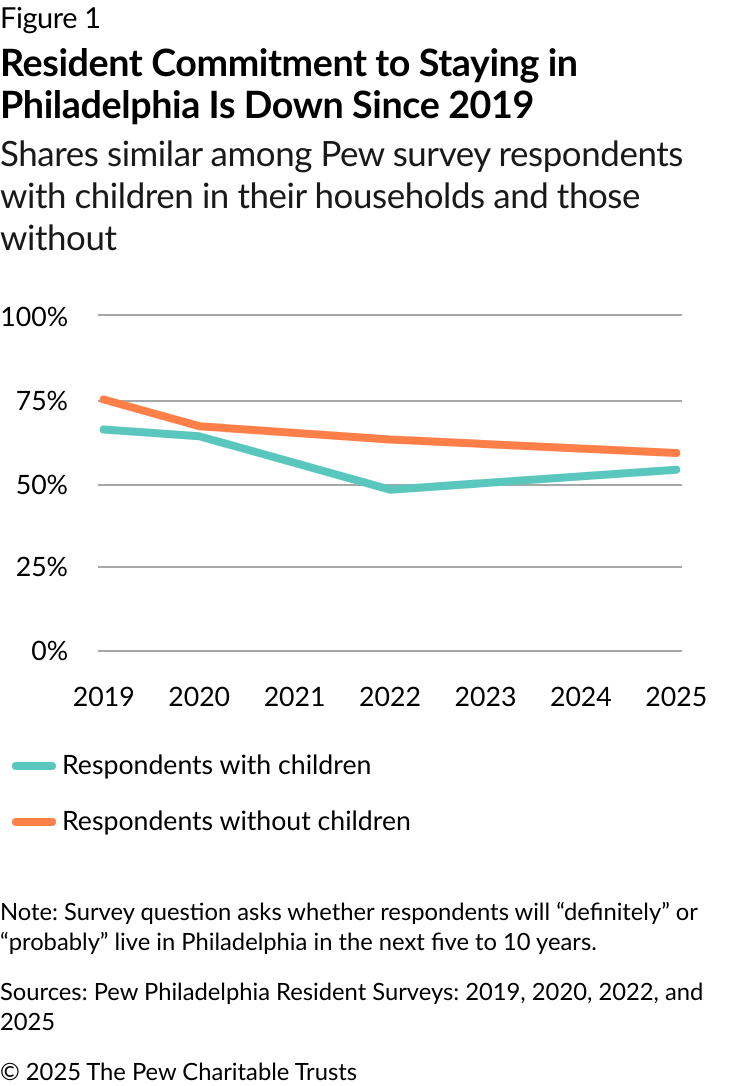 Figure 1

Resident Commitment to Staying in Philadelphia Is Down Since 2019

Shares similar among Pew survey respondents with children in their households and those without

100%
75%
50%
25%
0%

2019 2020 2021 2022 2023 2024 2025

Respondents with children

Respondents without children

Note: Survey question asks whether respondents will “definitely” or “probably” live in Philadelphia in the next five to 10 years.

Sources: Pew Philadelphia Resident Surveys: 2019, 2020, 2022, and 2025

© 2025 The Pew Charitable Trusts