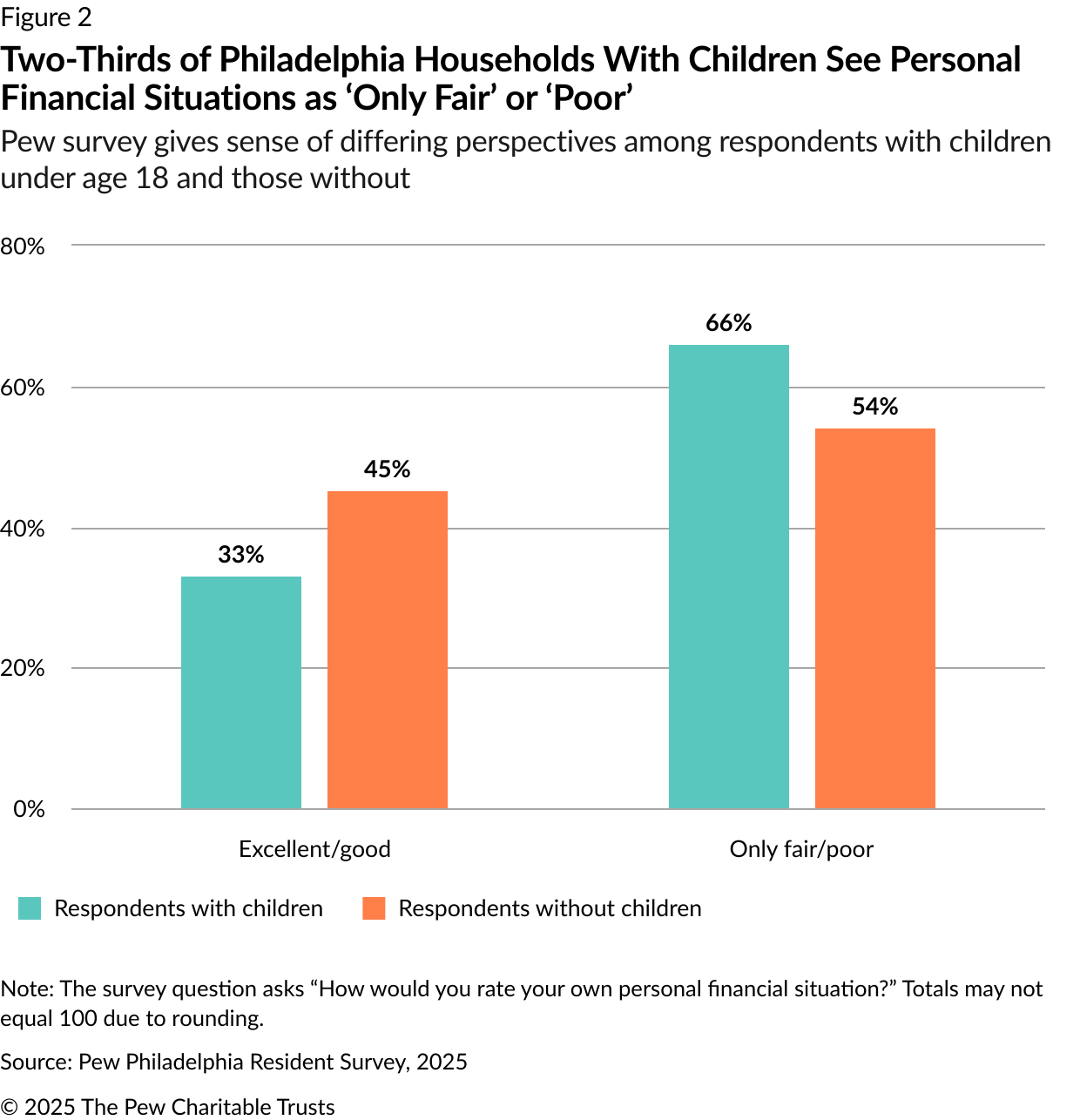 Figure 2

Two-Thirds of Philadelphia Households With Children See Personal Financial Situations as ‘Only Fair’ or ‘Poor’

Pew survey gives sense of differing perspectives among respondents with children under age 18 and those without

80%
60%
40%
20%
0%

33%
45%
66%
54%

Excellent/good
Only fair/poor

Respondents with children
Respondents without children

Note: The survey question asks “How would you rate your own personal financial situation?” Totals may not equal 100 due to rounding.

Source: Pew Philadelphia Resident Survey, 2025

© 2025 The Pew Charitable Trusts