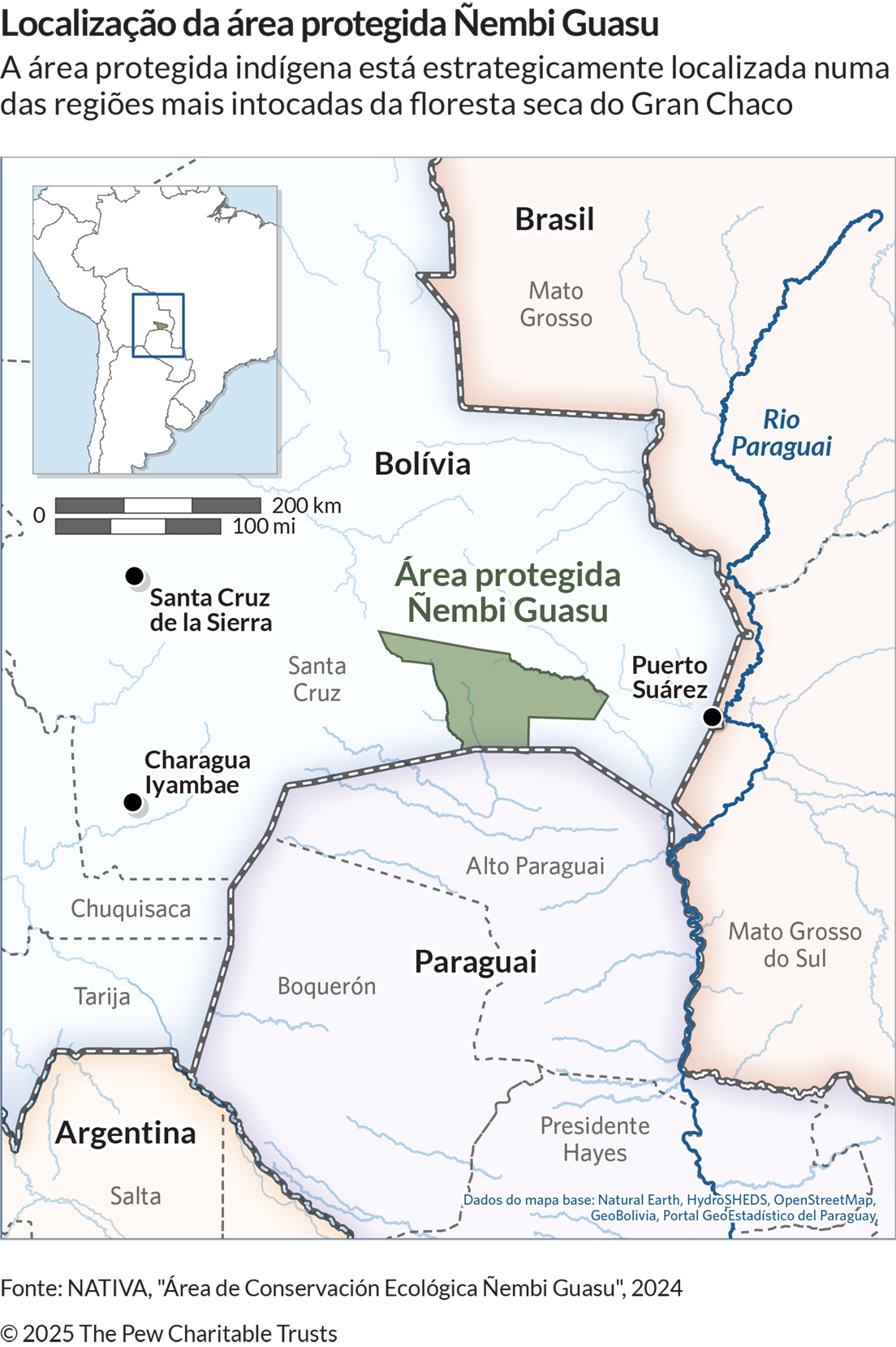 Localização da área protegida Ñembi Guasu

A área protegida indígena está estrategicamente localizada numa das regiões mais intocadas da floresta seca do Gran Chaco

Brasil

Mato Grosso

Rio Paraguai

Bolívia

0

200 km

100 mi

Santa Cruz de la Sierra

Área protegida Ñembi Guasu

Santa Cruz

Puerto Suárez

Charagua Iyambae

Alto Paraguai

Chuquisaca

Mato Grosso do Sul

Paraguai

Boquerón

Tarija

Argentina

Presidente Hayes

Salta

Dados do mapa base: Natural Earth, HydroSHEDS, OpenStreetMap, GeoBolivia, Portal GeoEstadístico del Paraguay

Fonte: NATIVA, "Área de Conservación Ecológica Ñembi Guasu", 2024

© 2025 The Pew Charitable Trusts