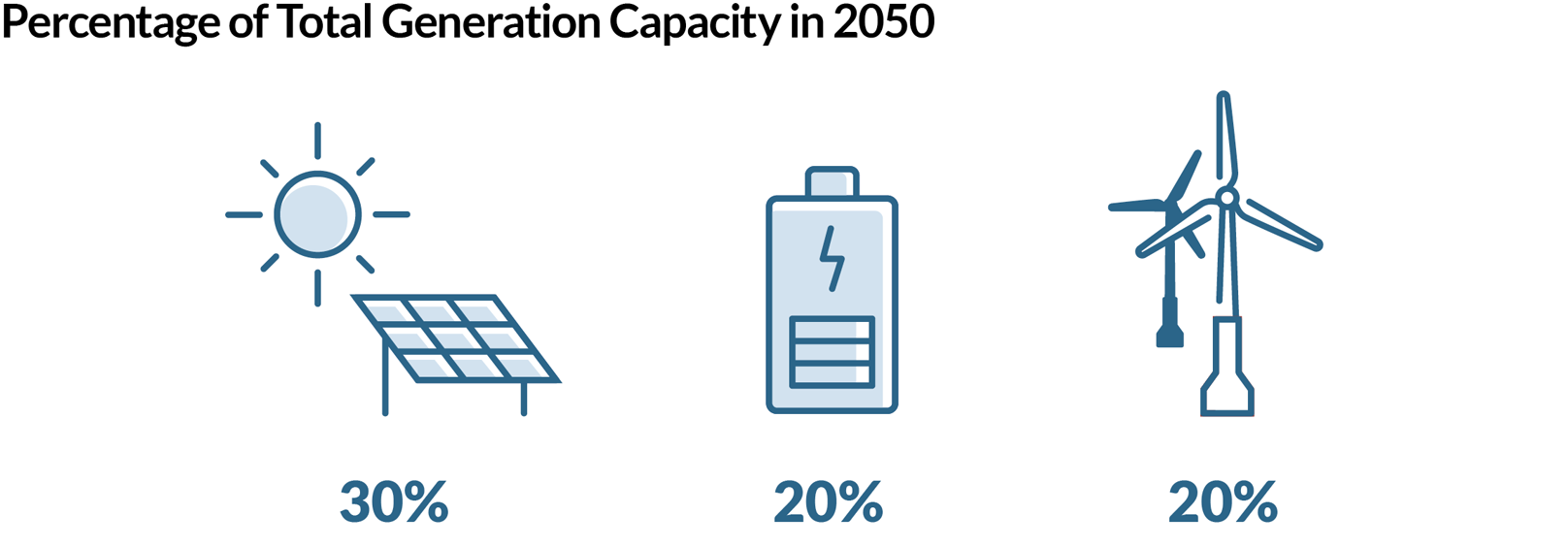 Percentage of Total Generation Capacity in 2050

30%

20%

20%