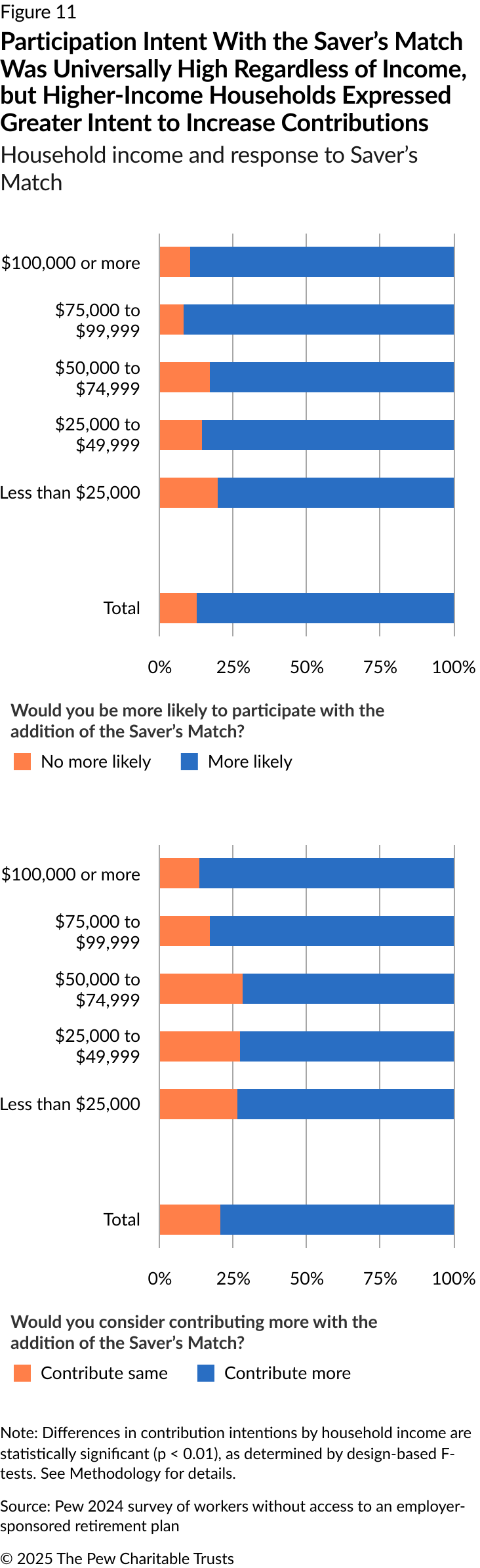 Figure 11

Participation Intent With the Saver's Match Was Universally High Regardless of Income, but Higher-Income Households Expressed Greater Intent to Increase Contributions

Household income and response to Saver's Match

$100,000 or more
$75,000 to $99,999
$50,000 to $74,999
$25,000 to $49,999
Less than $25,000
Total

0% 25% 50% 75% 100%

Would you be more likely to participate with the addition of the Saver's Match?

No more likely More likely

$100,000 or more
$75,000 to $99,999
$50,000 to $74,999
$25,000 to $49,999
Less than $25,000
Total

0% 25% 50% 75% 100%

Would you consider contributing more with the addition of the Saver's Match?

Contribute same Contribute more

Note: Differences in contribution intentions by household income are statistically significant (p < 0.01), as determined by design-based F-tests. See Methodology for details.

Source: Pew 2024 survey of workers without access to an employer-sponsored retirement plan

© 2025 The Pew Charitable Trusts