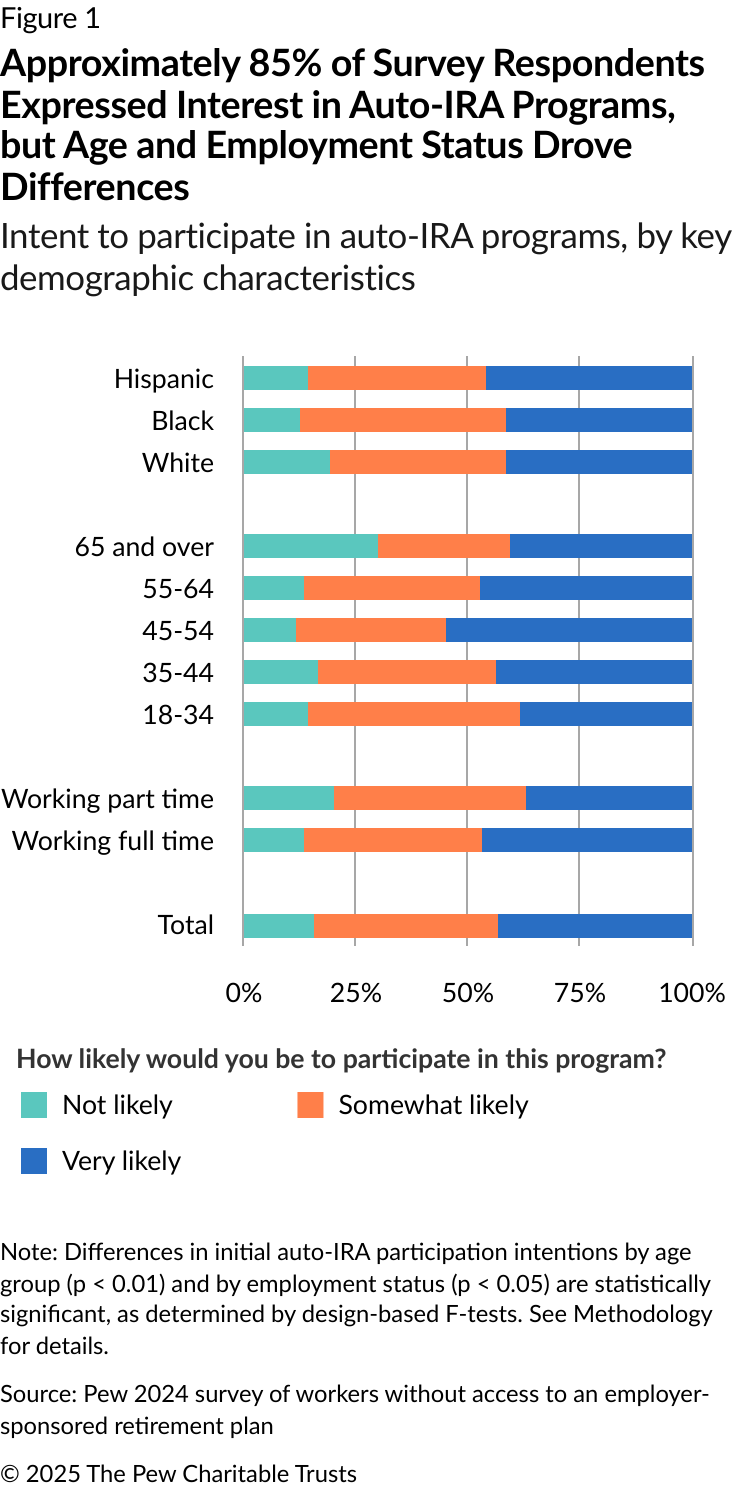 Figure 1

Approximately 85% of Survey Respondents Expressed Interest in Auto-IRA Programs, but Age and Employment Status Drove Differences

Intent to participate in auto-IRA programs, by key demographic characteristics

Hispanic
Black
White
65 and over
55-64
45-54
35-44
18-34
Working part time
Working full time
Total

0%
25%
50%
75%
100%

How likely would you be to participate in this program?

Not likely
Somewhat likely
Very likely

Note: Differences in initial auto-IRA participation intentions by age group (p < 0.01) and by employment status (p < 0.05) are statistically significant, as determined by design-based F-tests. See Methodology for details.

Source: Pew 2024 survey of workers without access to an employer-sponsored retirement plan

© 2025 The Pew Charitable Trusts