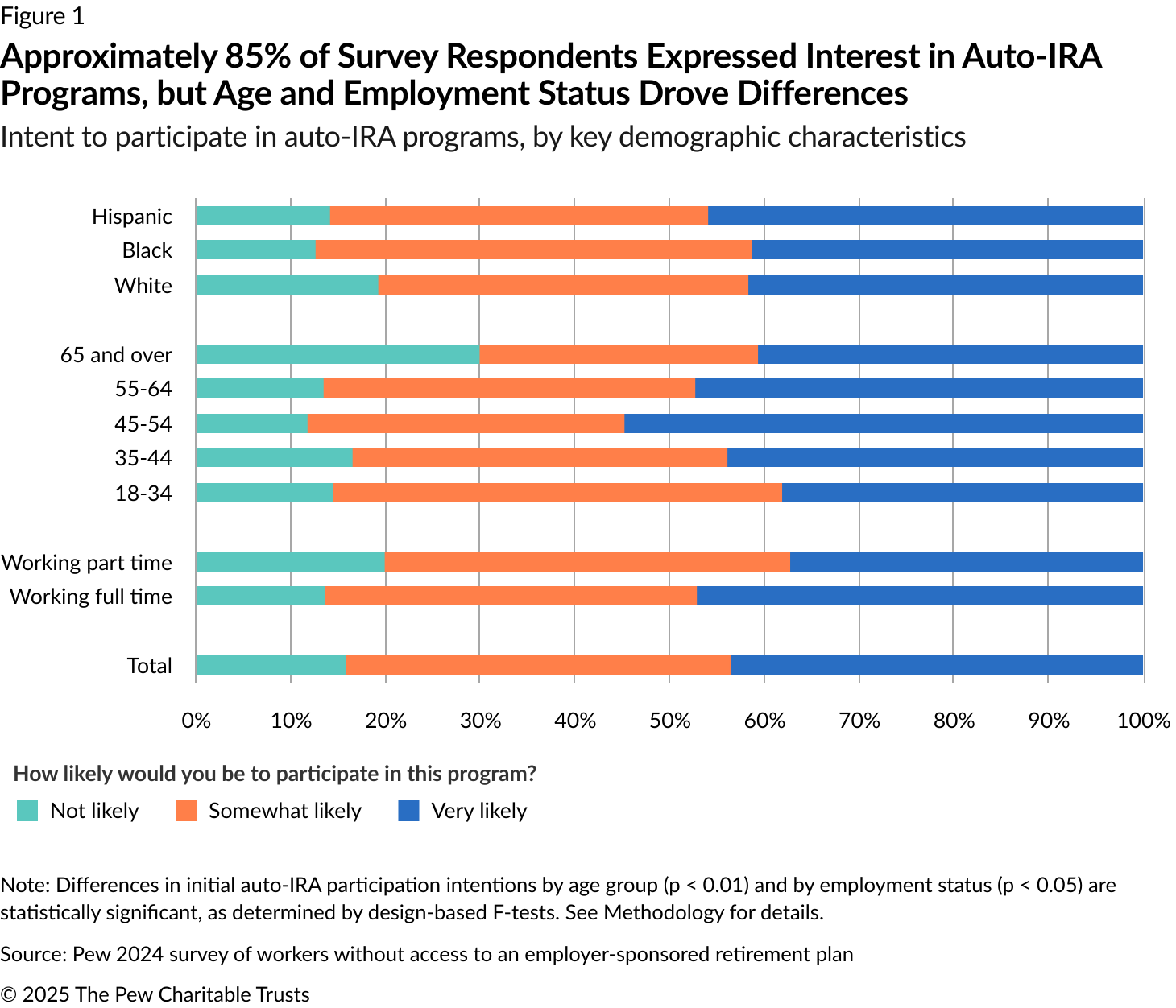 Figure 1

Approximately 85% of Survey Respondents Expressed Interest in Auto-IRA Programs, but Age and Employment Status Drove Differences

Intent to participate in auto-IRA programs, by key demographic characteristics

Hispanic
Black
White
65 and over
55-64
45-54
35-44
18-34
Working part time
Working full time
Total

0% 10% 20% 30% 40% 50% 60% 70% 80% 90% 100%

How likely would you be to participate in this program?

Not likely
Somewhat likely
Very likely

Note: Differences in initial auto-IRA participation intentions by age group (p < 0.01) and by employment status (p < 0.05) are statistically significant, as determined by design-based F-tests. See Methodology for details.

Source: Pew 2024 survey of workers without access to an employer-sponsored retirement plan

© 2025 The Pew Charitable Trusts