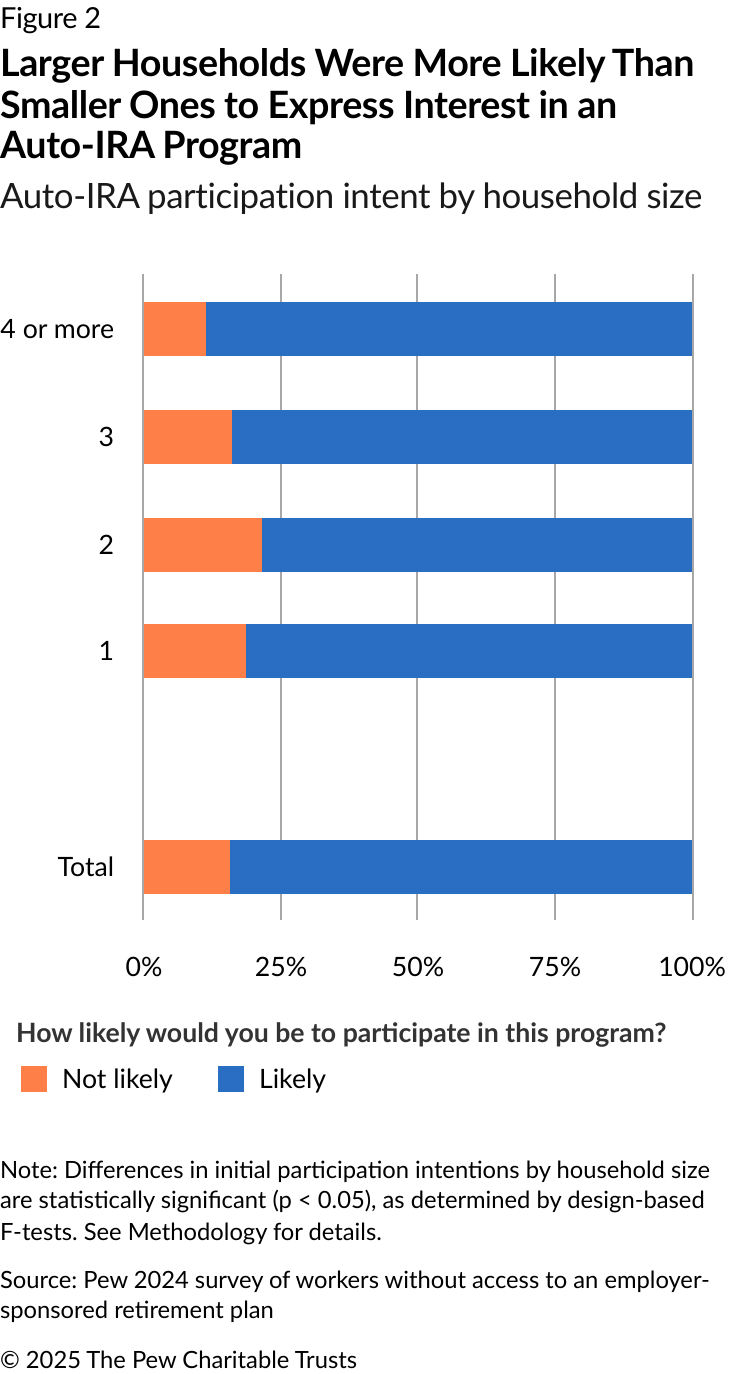 Figure 2

Larger Households Were More Likely Than Smaller Ones to Express Interest in an Auto-IRA Program

Auto-IRA participation intent by household size

4 or more
3
2
1
Total

0%
25%
50%
75%
100%

How likely would you be to participate in this program?

Not likely
Likely

Note: Differences in initial participation intentions by household size are statistically significant (p < 0.05), as determined by design-based F-tests. See Methodology for details.

Source: Pew 2024 survey of workers without access to an employer-sponsored retirement plan

© 2025 The Pew Charitable Trusts