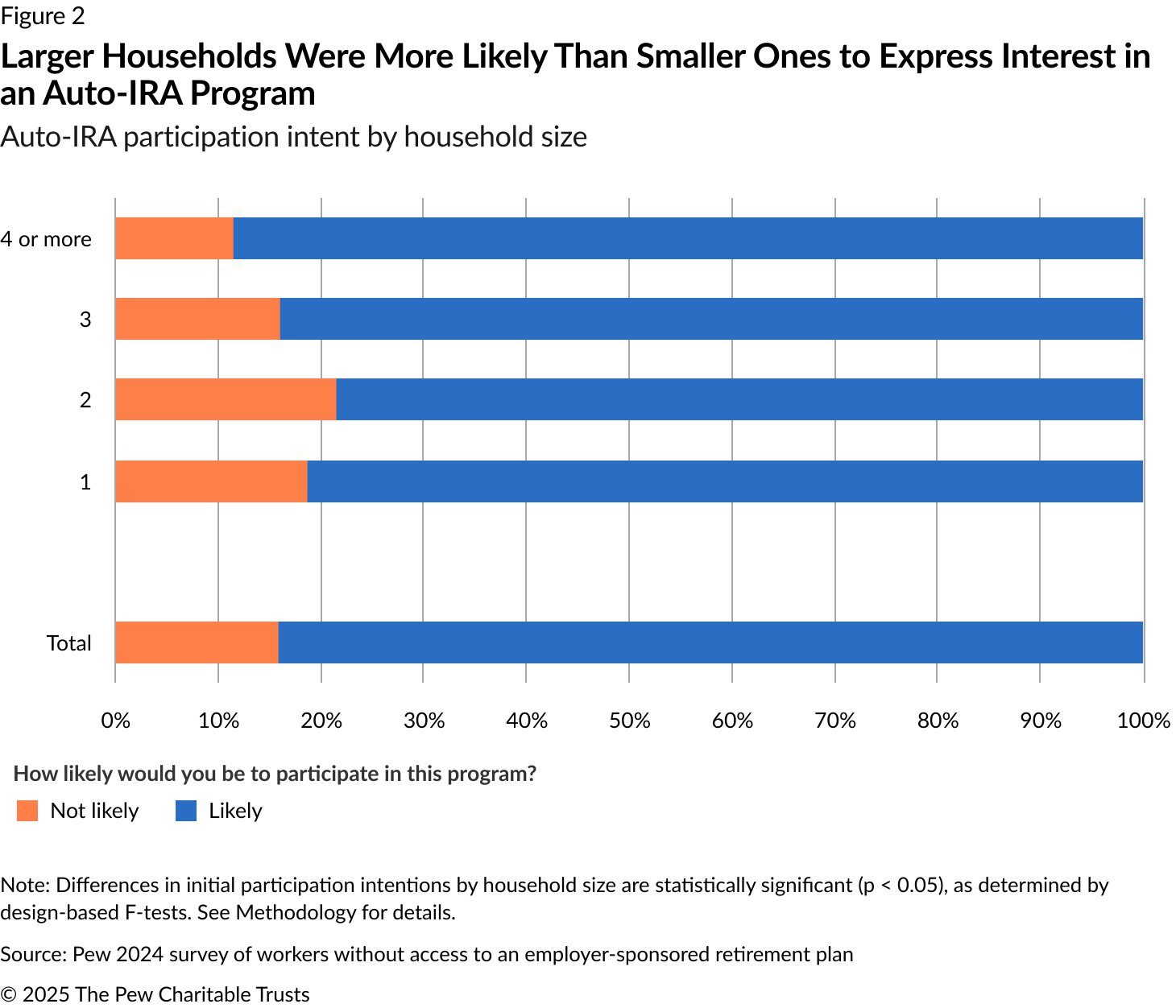 Figure 2

Larger Households Were More Likely Than Smaller Ones to Express Interest in an Auto-IRA Program

Auto-IRA participation intent by household size

4 or more
3
2
1
Total

0% 10% 20% 30% 40% 50% 60% 70% 80% 90% 100%

How likely would you be to participate in this program?

Not likely Likely

Note: Differences in initial participation intentions by household size are statistically significant (p < 0.05), as determined by design-based F-tests. See Methodology for details.

Source: Pew 2024 survey of workers without access to an employer-sponsored retirement plan

© 2025 The Pew Charitable Trusts