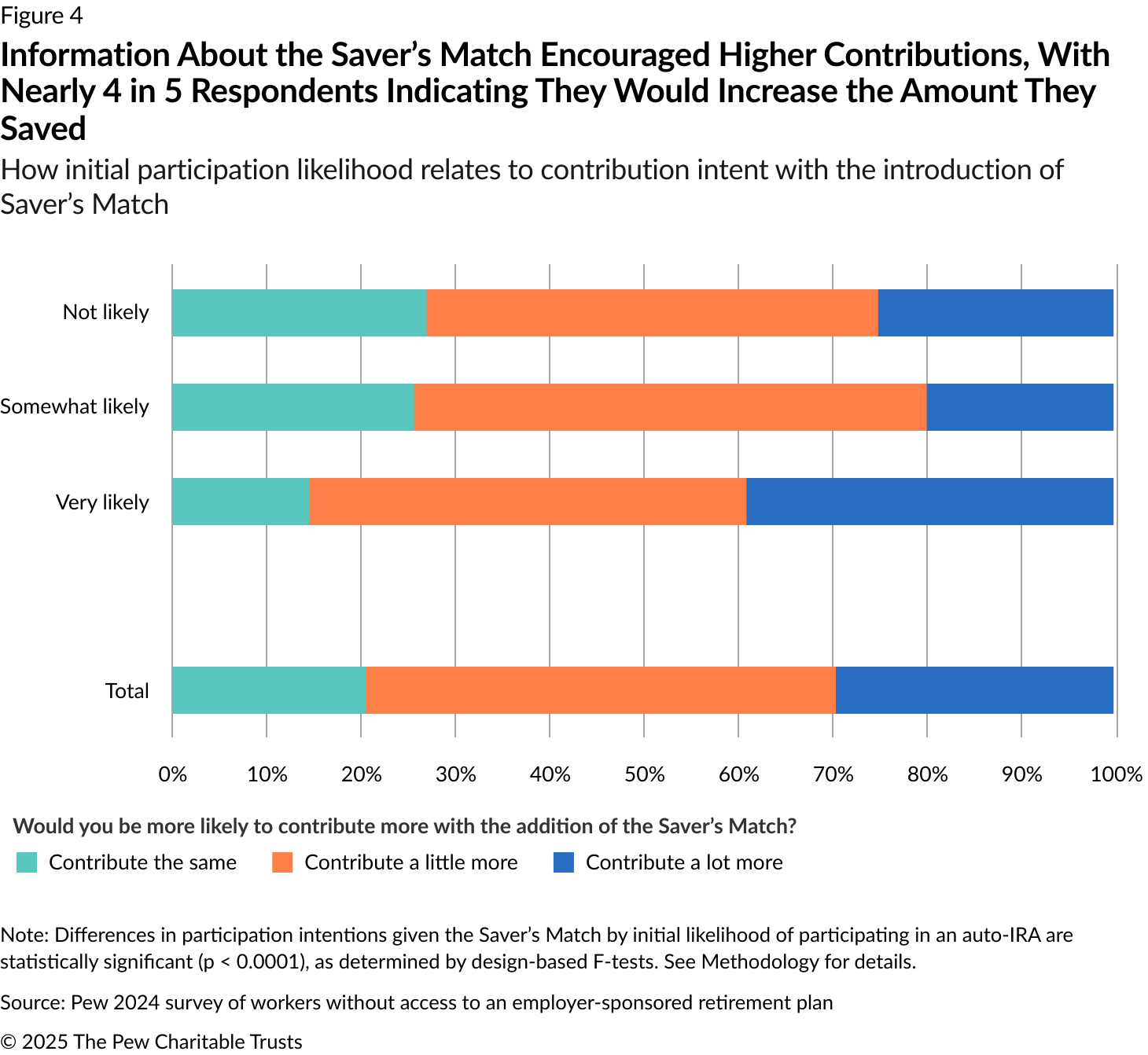 Figure 4

Information About the Saver's Match Encouraged Higher Contributions, With Nearly 4 in 5 Respondents Indicating They Would Increase the Amount They Saved

How initial participation likelihood relates to contribution intent with the introduction of Saver's Match

Not likely

Somewhat likely

Very likely

Total

0% 10% 20% 30% 40% 50% 60% 70% 80% 90% 100%

Would you be more likely to contribute more with the addition of the Saver's Match?

Contribute the same   Contribute a little more   Contribute a lot more

Note: Differences in participation intentions given the Saver's Match by initial likelihood of participating in an auto-IRA are statistically significant (p < 0.0001), as determined by design-based F-tests. See Methodology for details.

Source: Pew 2024 survey of workers without access to an employer-sponsored retirement plan

© 2025 The Pew Charitable Trusts