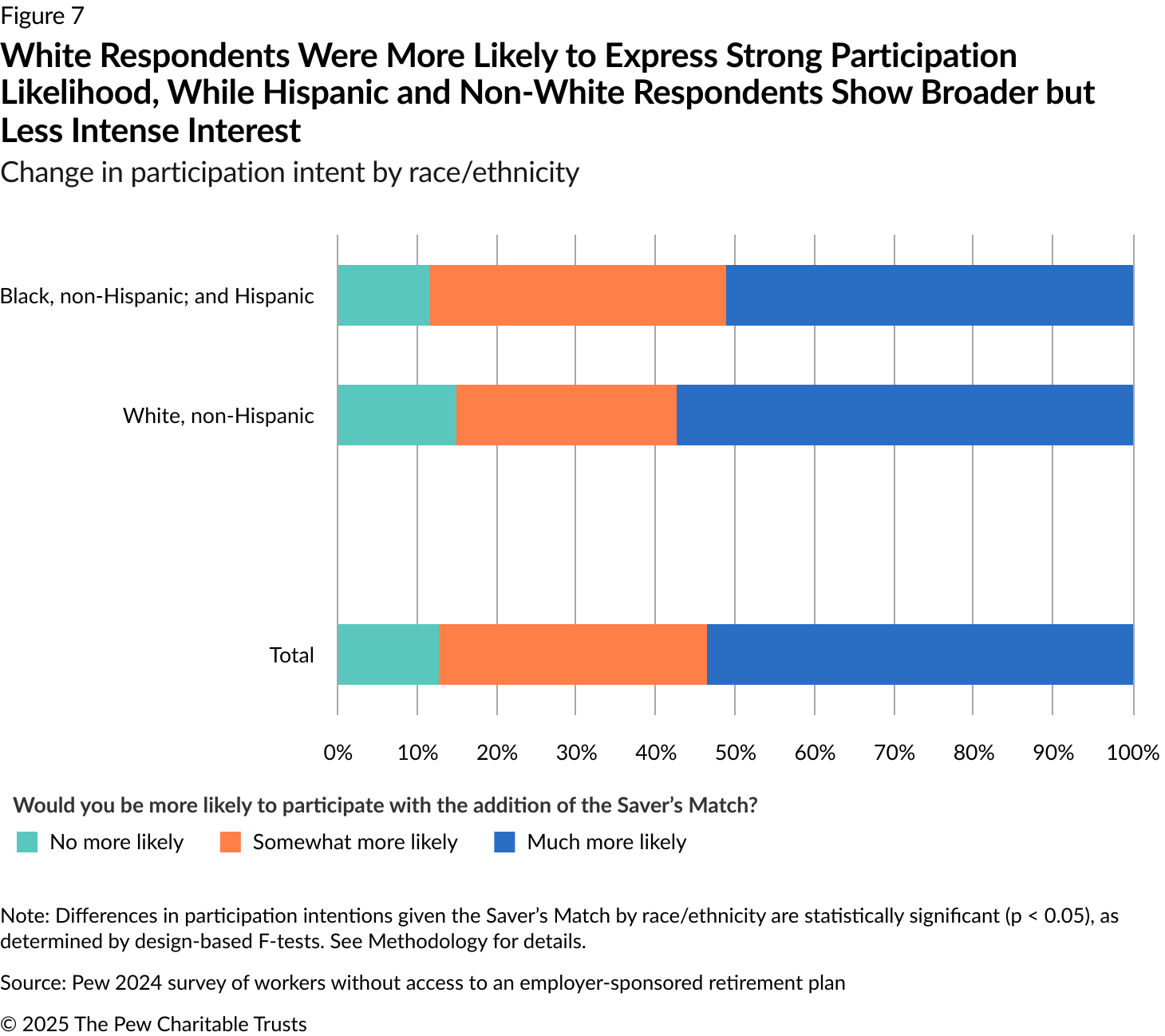 Figure 7

White Respondents Were More Likely to Express Strong Participation Likelihood, While Hispanic and Non-White Respondents Show Broader but Less Intense Interest

Change in participation intent by race/ethnicity

Black, non-Hispanic; and Hispanic

White, non-Hispanic

Total

0% 10% 20% 30% 40% 50% 60% 70% 80% 90% 100%

Would you be more likely to participate with the addition of the Saver's Match?

No more likely Somewhat more likely Much more likely

Note: Differences in participation intentions given the Saver's Match by race/ethnicity are statistically significant (p < 0.05), as determined by design-based F-tests. See Methodology for details.

Source: Pew 2024 survey of workers without access to an employer-sponsored retirement plan

© 2025 The Pew Charitable Trusts